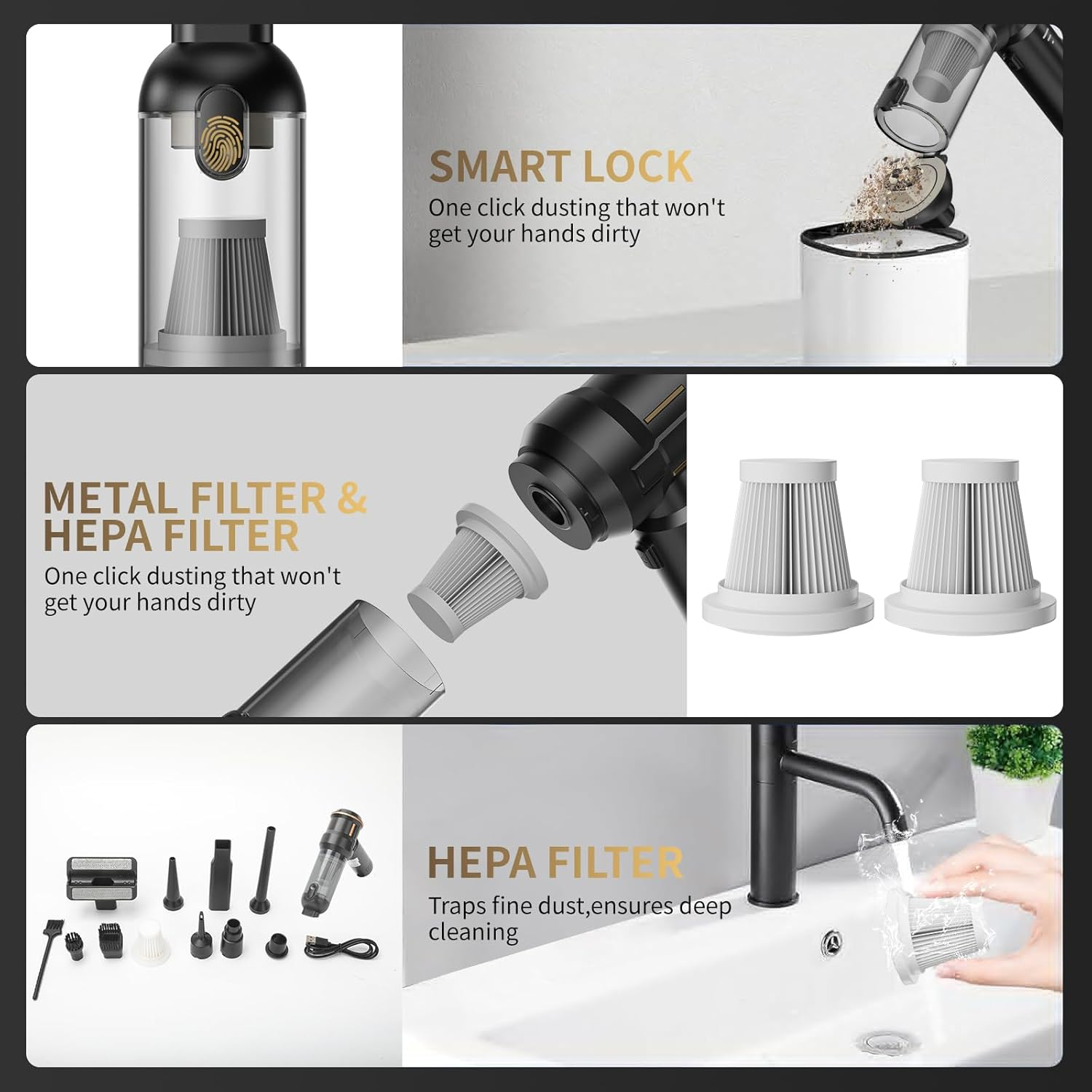 SMART LOCK
One click dusting that won't get your hands dirty

METAL FILTER & HEPA FILTER
One click dusting that won't get your hands dirty

HEPA FILTER
Traps fine dust,ensures deep cleaning