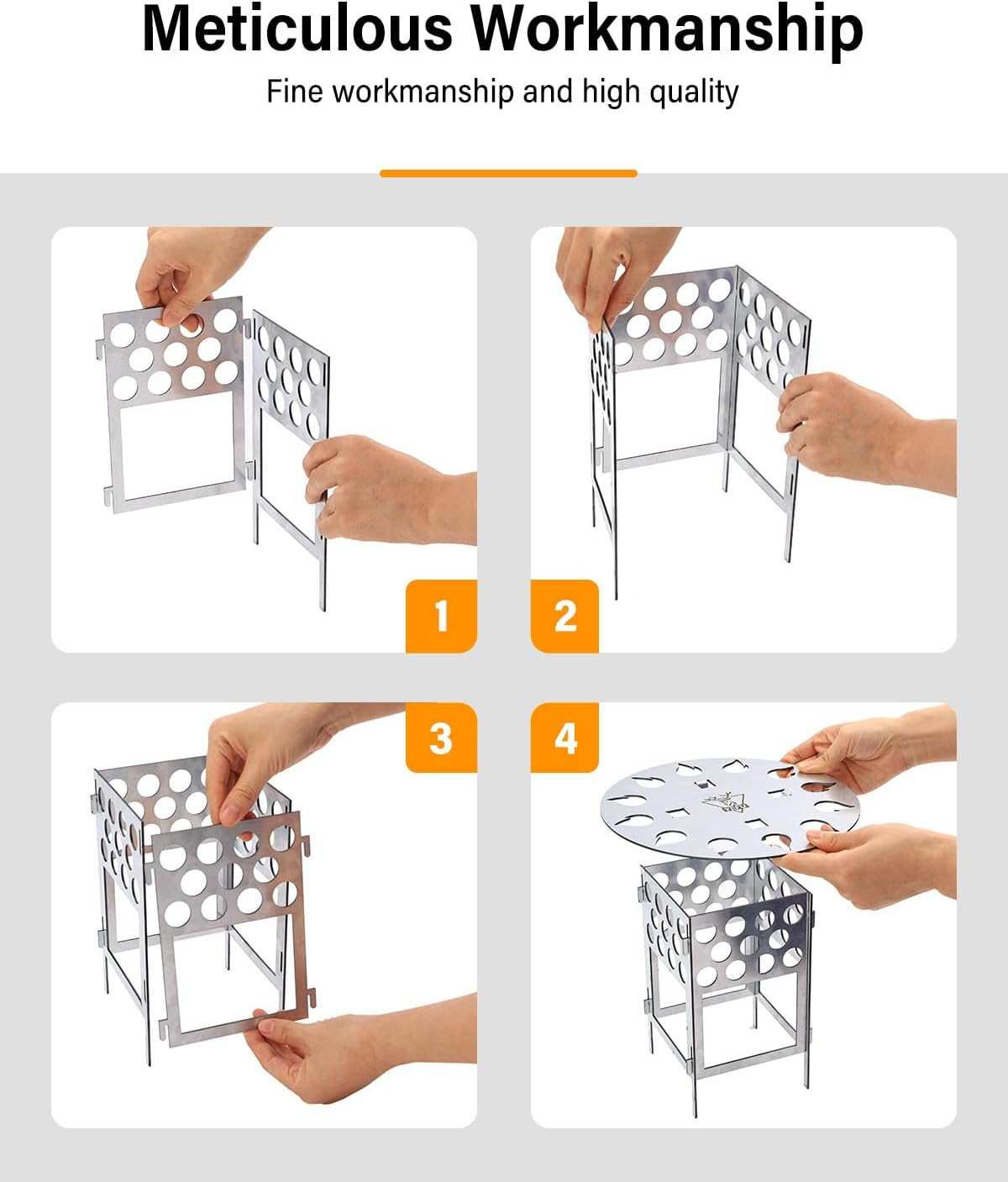 Meticulous Workmanship

Fine workmanship and high quality

1

2

3

4