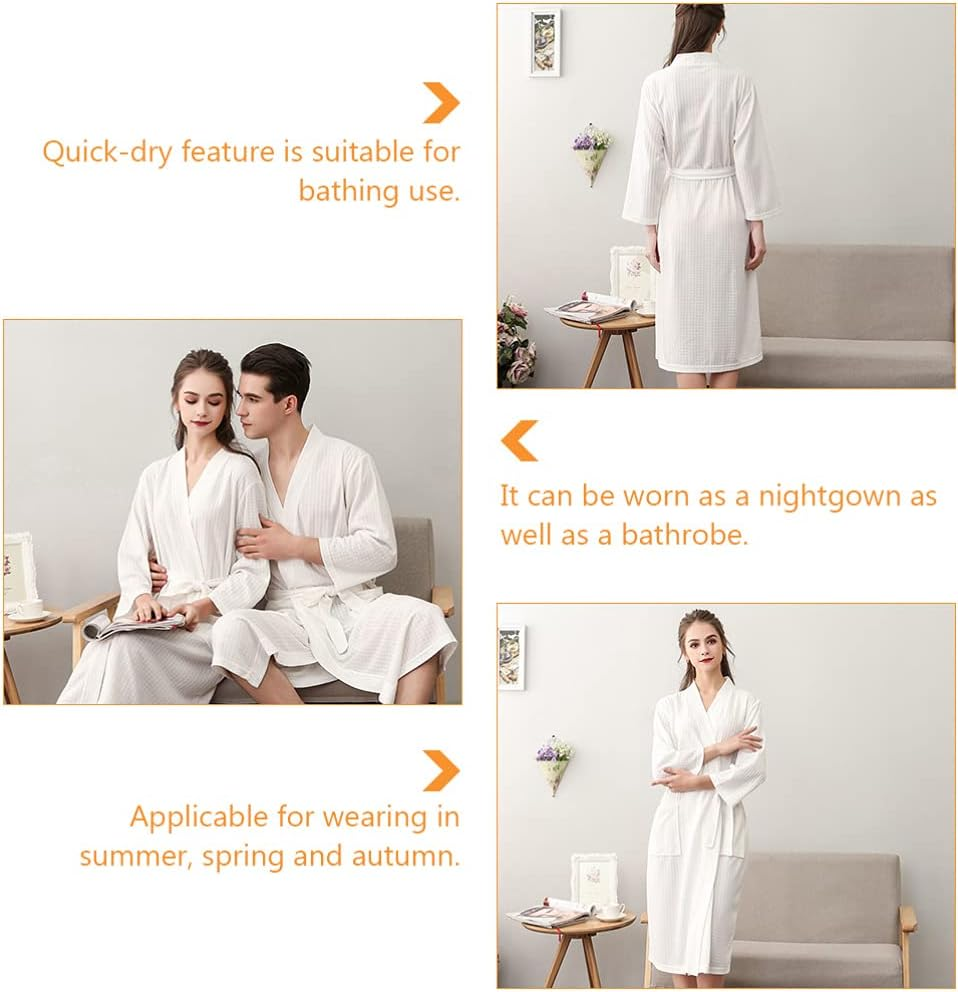 Quick-dry feature is suitable for bathing use.

It can be worn as a nightgown as well as a bathrobe.

Applicable for wearing in summer, spring and autumn.