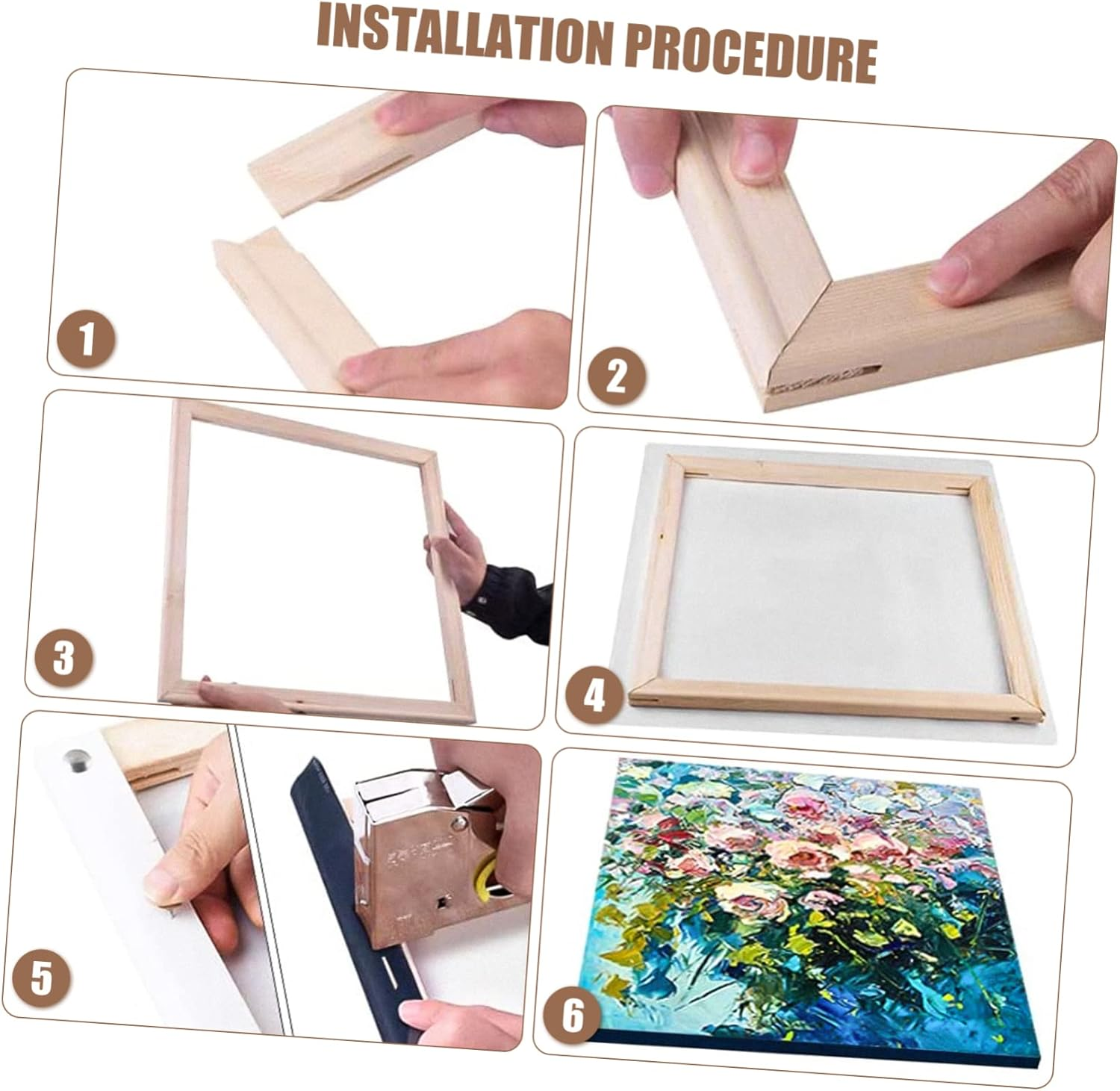 INSTALLATION PROCEDURE

1

2

3

4

5

6