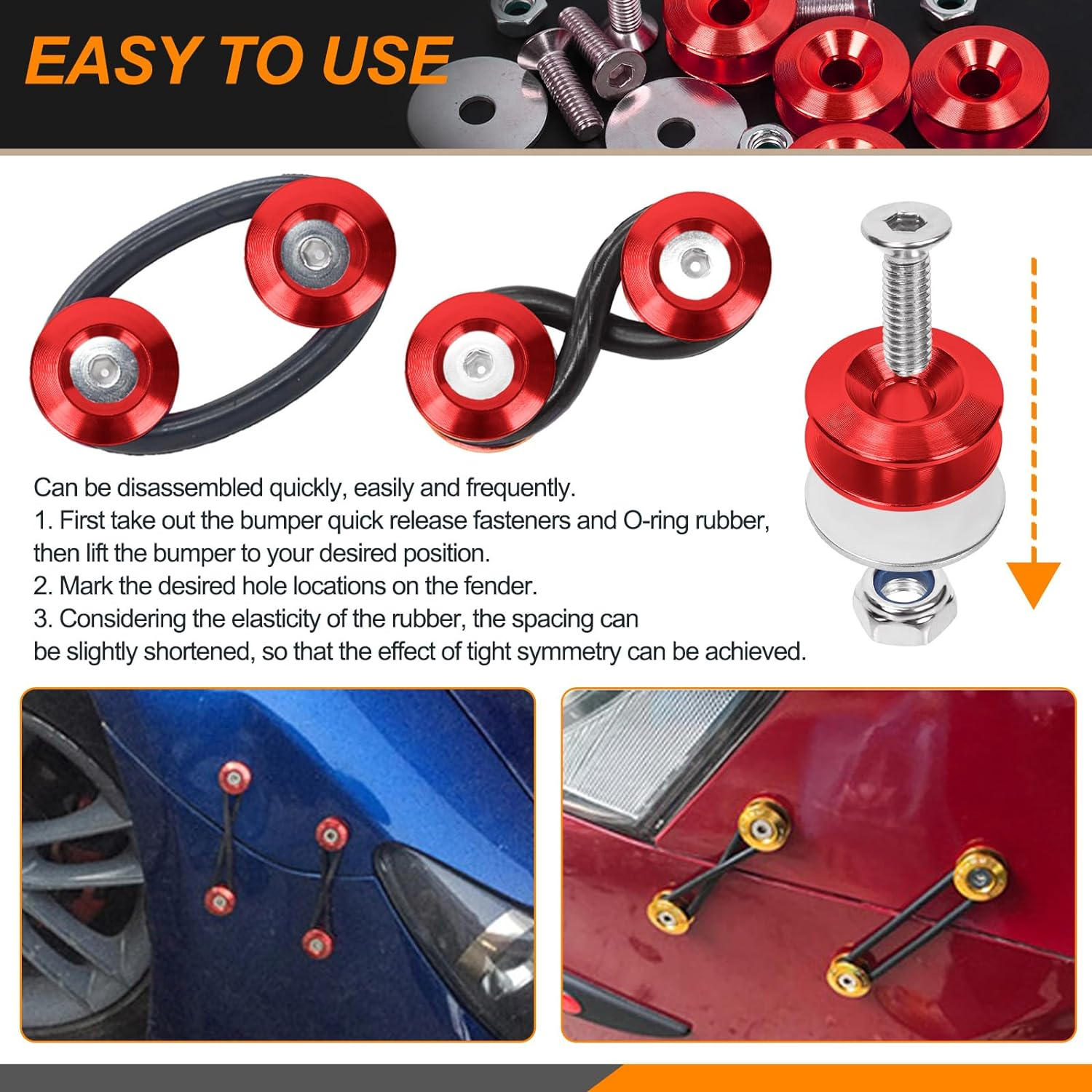 EASY TO USE

Can be disassembled quickly, easily and frequently.
1. First take out the bumper quick release fasteners and O-ring rubber, then lift the bumper to your desired position.
2. Mark the desired hole locations on the fender.
3. Considering the elasticity of the rubber, the spacing can be slightly shortened, so that the effect of tight symmetry can be achieved.