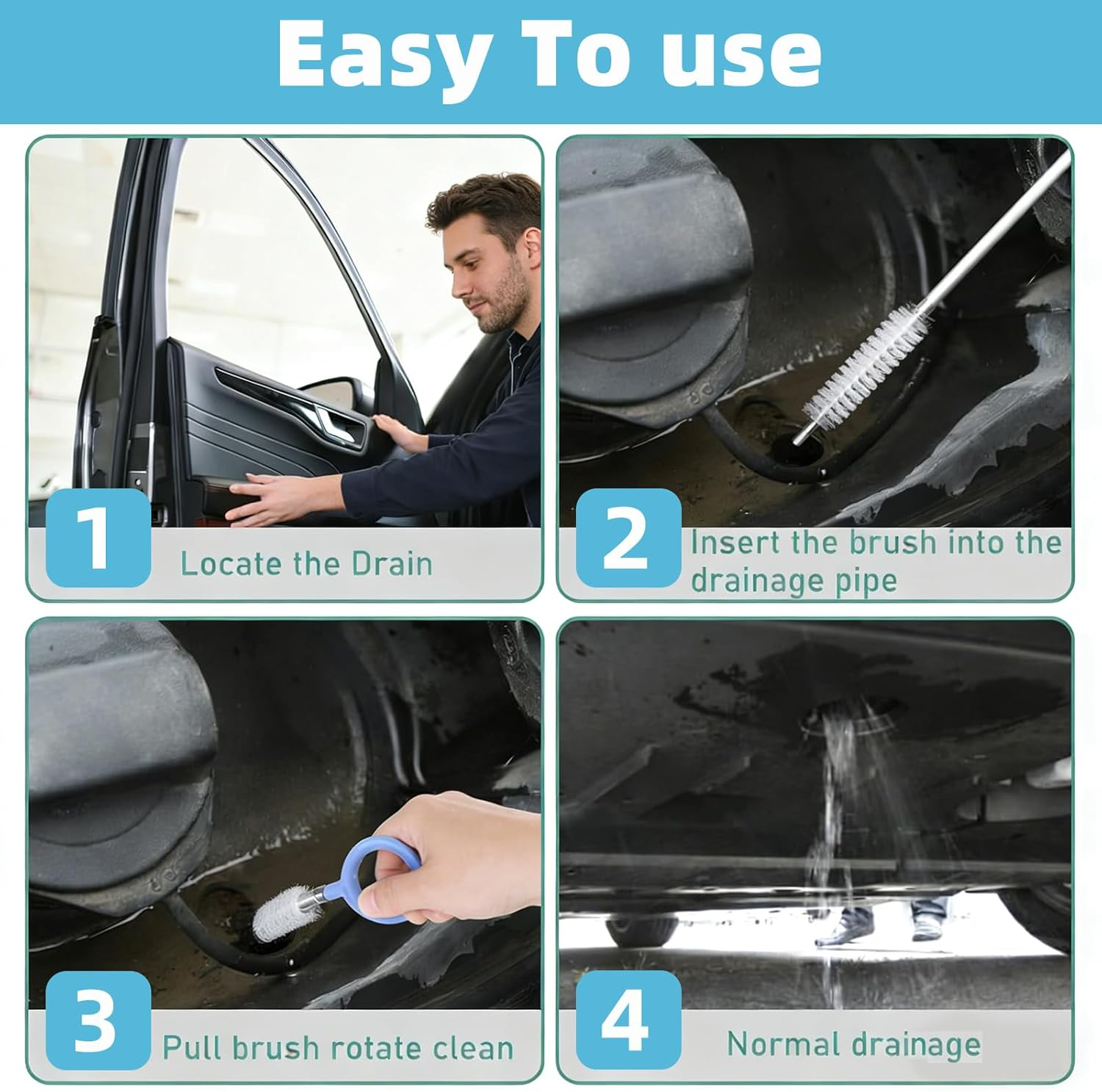 Easy To use

1
Locate the Drain

2
Insert the brush into the drainage pipe

3
Pull brush rotate clean

4
Normal drainage