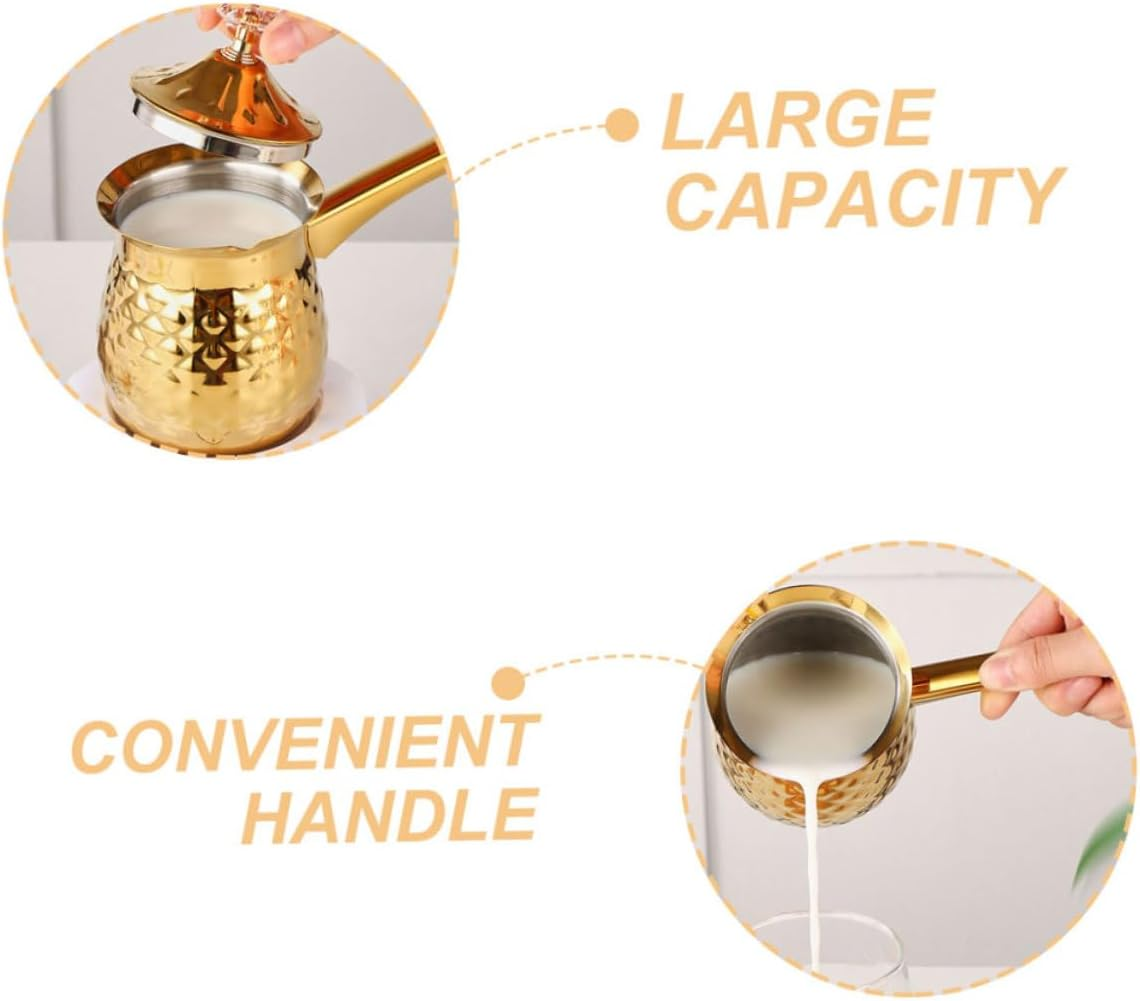 LARGE CAPACITY

CONVENIENT HANDLE