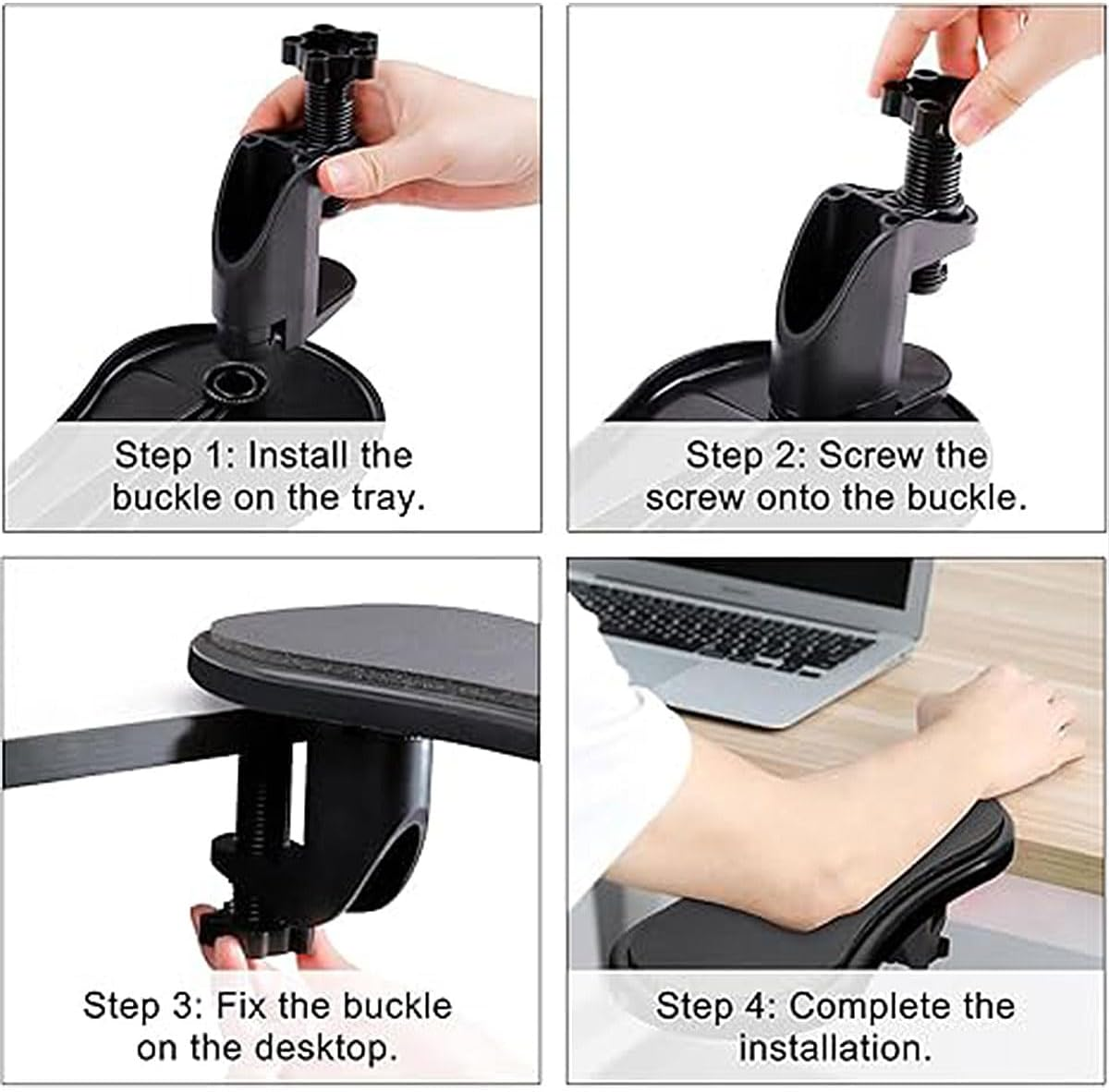 Step 1: Install the buckle on the tray.

Step 2: Screw the screw onto the buckle.

Step 3: Fix the buckle on the desktop.

Step 4: Complete the installation.