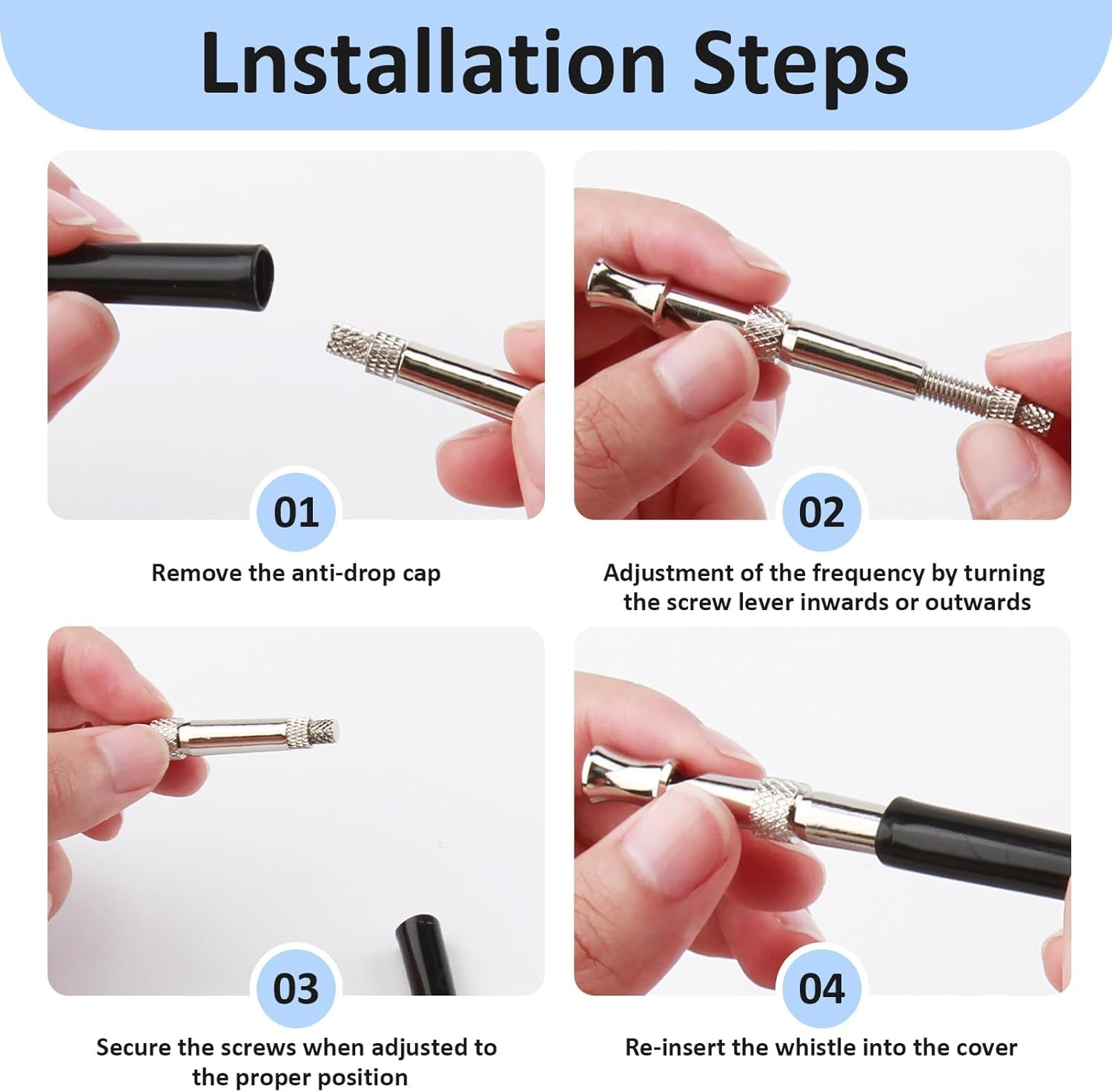 Lnstallation Steps

01

Remove the anti-drop cap

02

Adjustment of the frequency by turning the screw lever inwards or outwards

03

Secure the screws when adjusted to the proper position

04

Re-insert the whistle into the cover