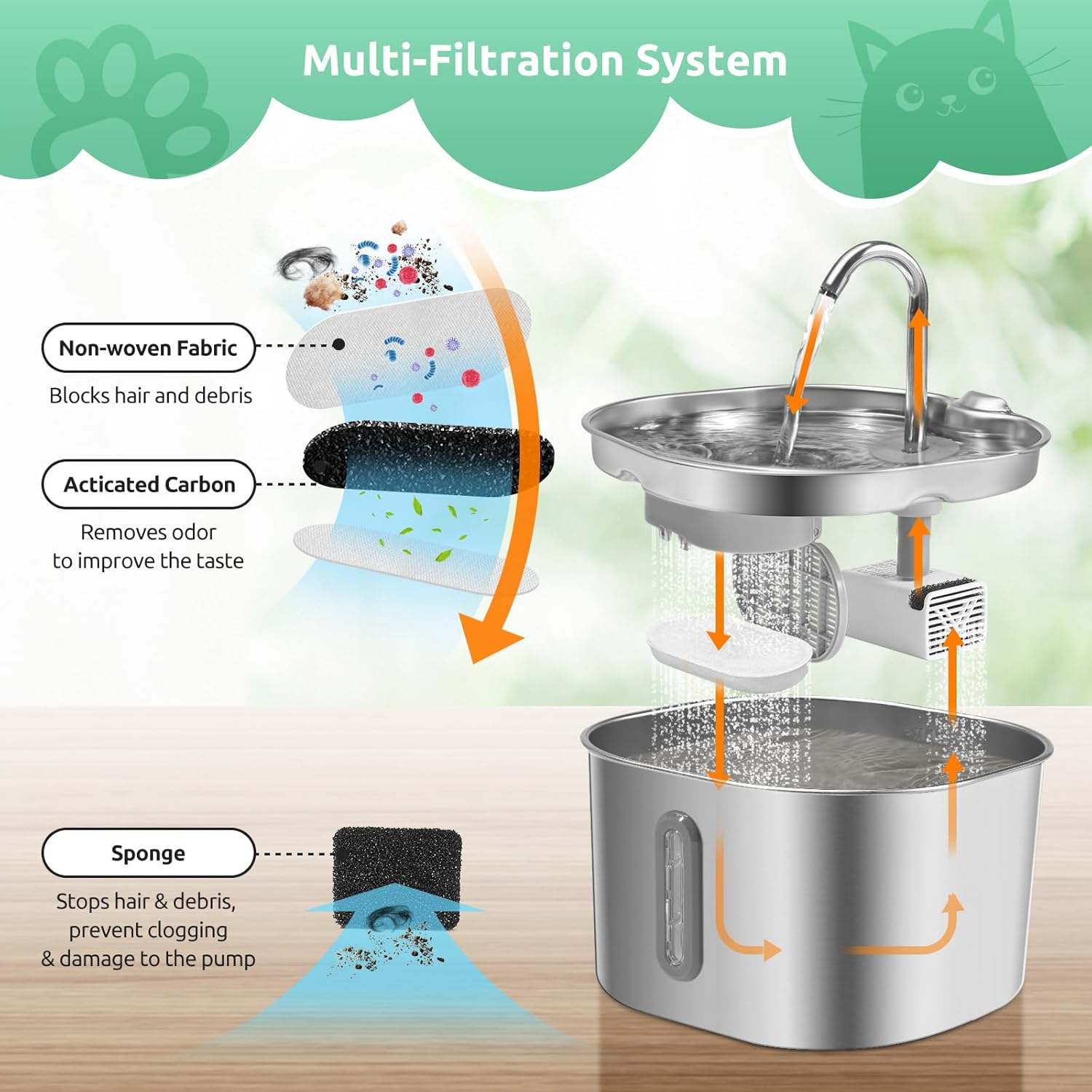 Multi-Filtration System

Non-woven Fabric

Blocks hair and debris

Acticated Carbon

Removes odor to improve the taste

Sponge

Stops hair & debris, prevent clogging & damage to the pump