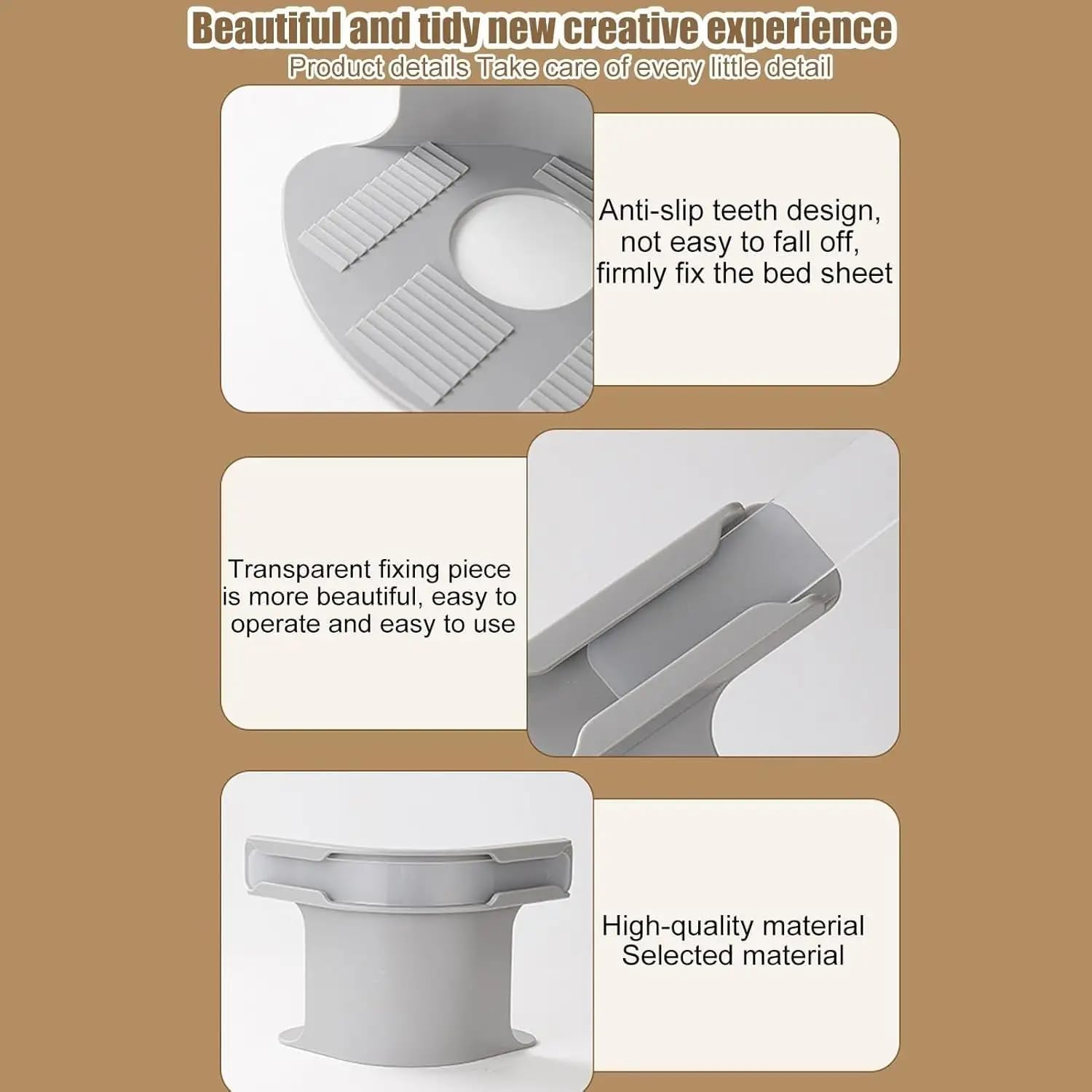 Beautiful and tidy new creative experience
Product details Take care of every little detail

Anti-slip teeth design, not easy to fall off, firmly fix the bed sheet

Transparent fixing piece is more beautiful, easy to operate and easy to use

High-quality material
Selected material