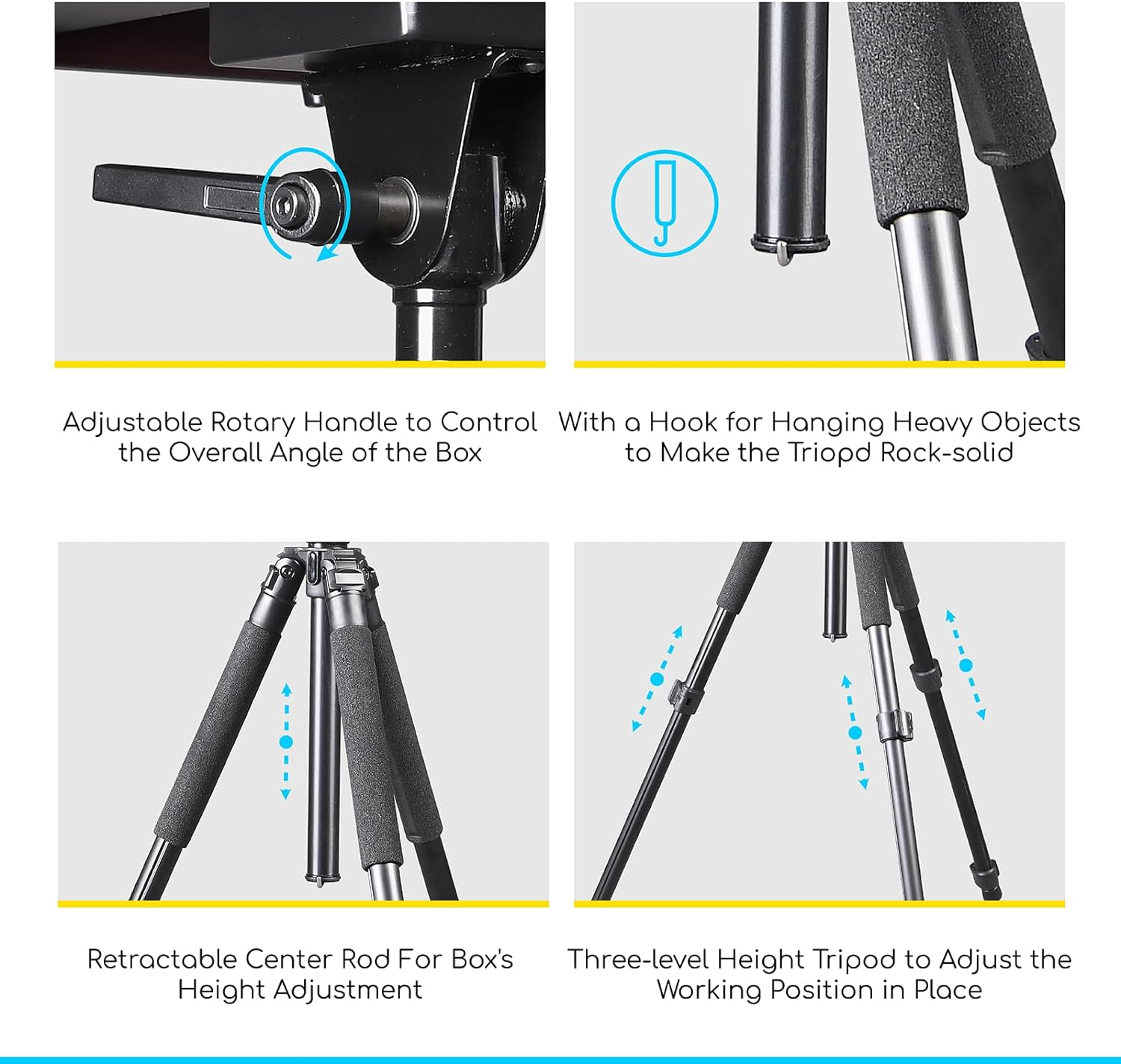 Adjustable Rotary Handle to Control the Overall Angle of the Box

With a Hook for Hanging Heavy Objects to Make the Triopd Rock-solid

Retractable Center Rod For Box's Height Adjustment

Three-level Height Tripod to Adjust the Working Position in Place