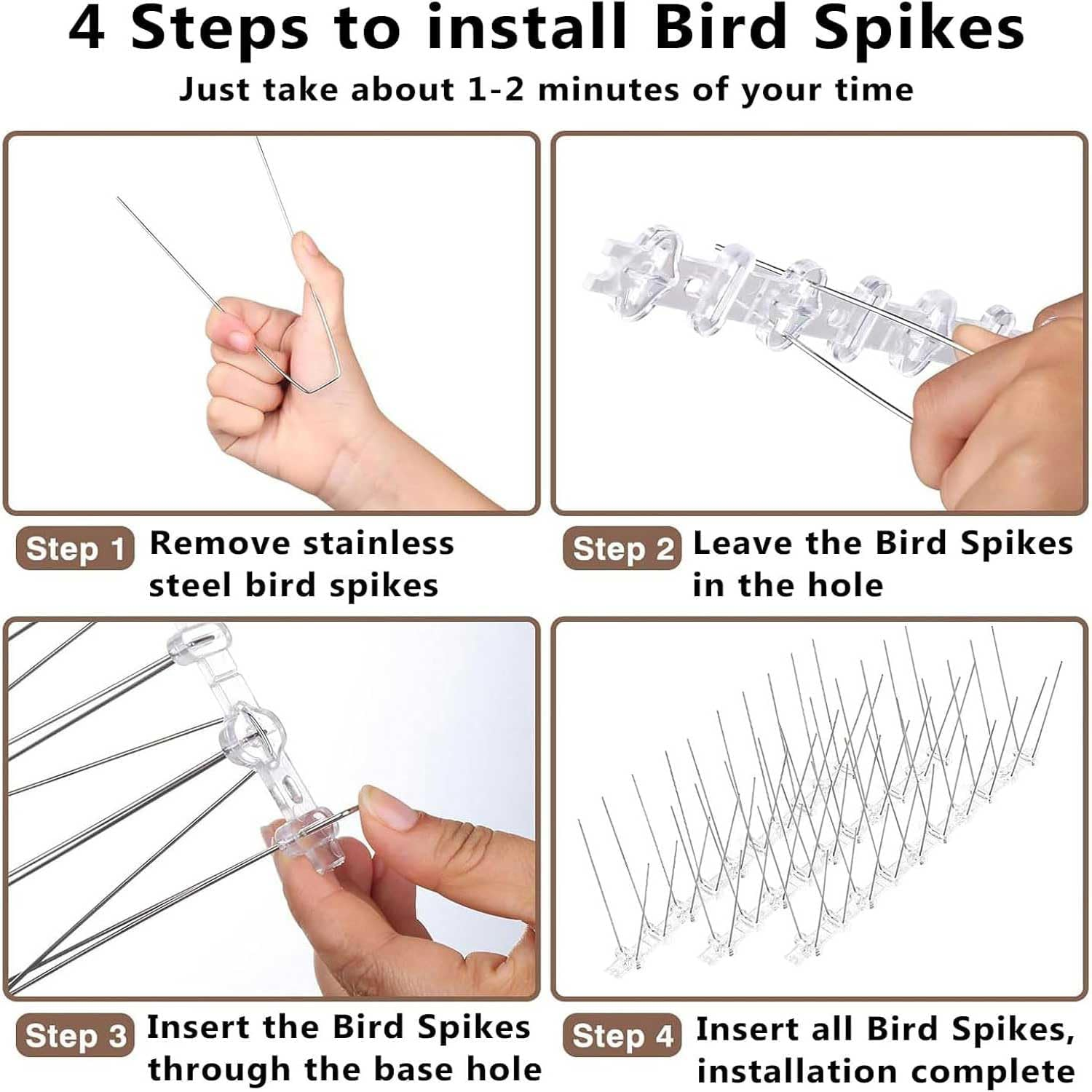 4 Steps to install Bird Spikes

Just take about 1-2 minutes of your time

Step 1 Remove stainless steel bird spikes

Step 2 Leave the Bird Spikes in the hole

Step 3 Insert the Bird Spikes through the base hole

Step 4 Insert all Bird Spikes, installation complete