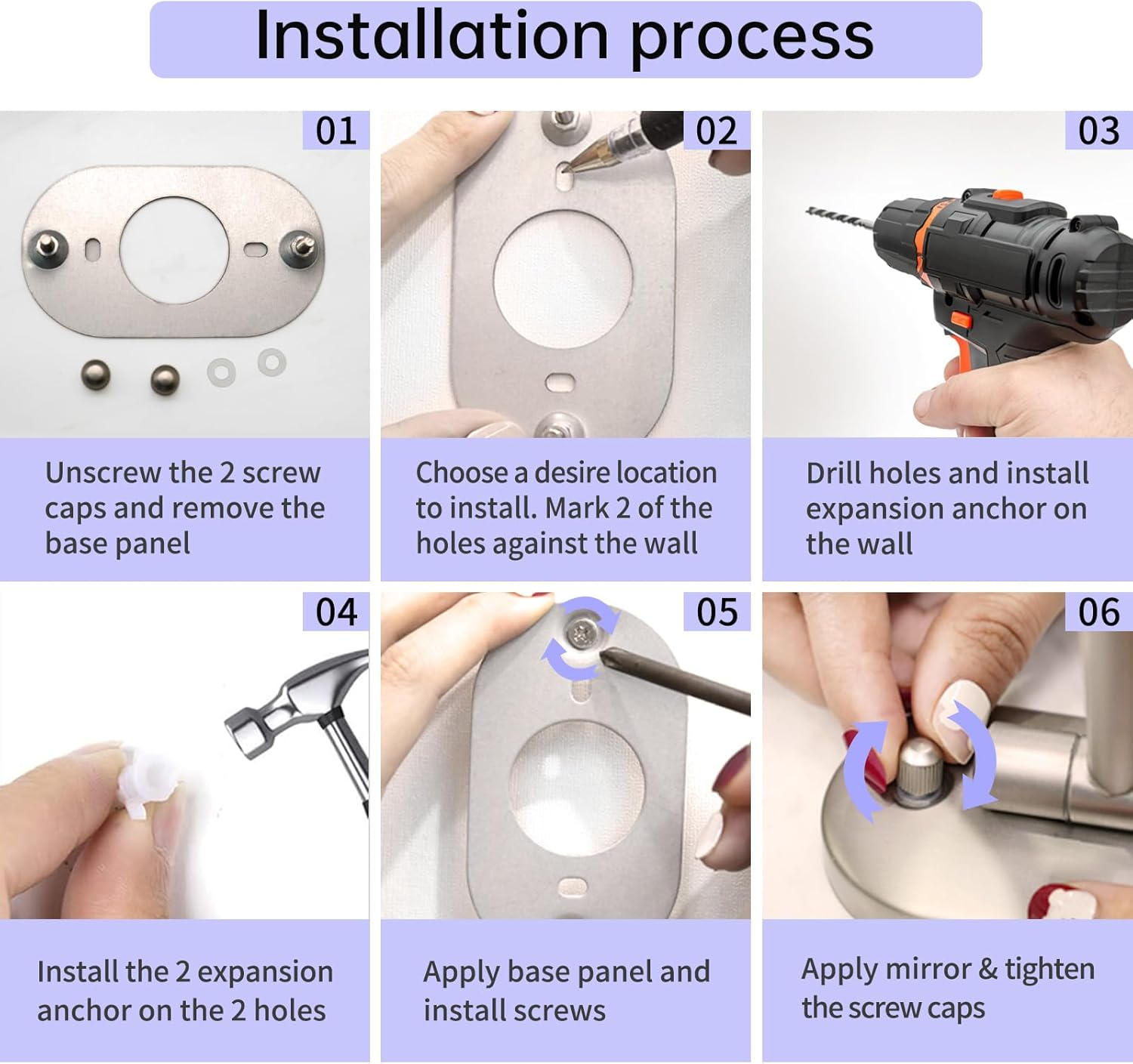 Installation process

01

Unscrew the 2 screw caps and remove the base panel

02

Choose a desire location to install. Mark 2 of the holes against the wall

03

Drill holes and install expansion anchor on the wall

04

Install the 2 expansion anchor on the 2 holes

05

Apply base panel and install screws

06

Apply mirror & tighten the screw caps