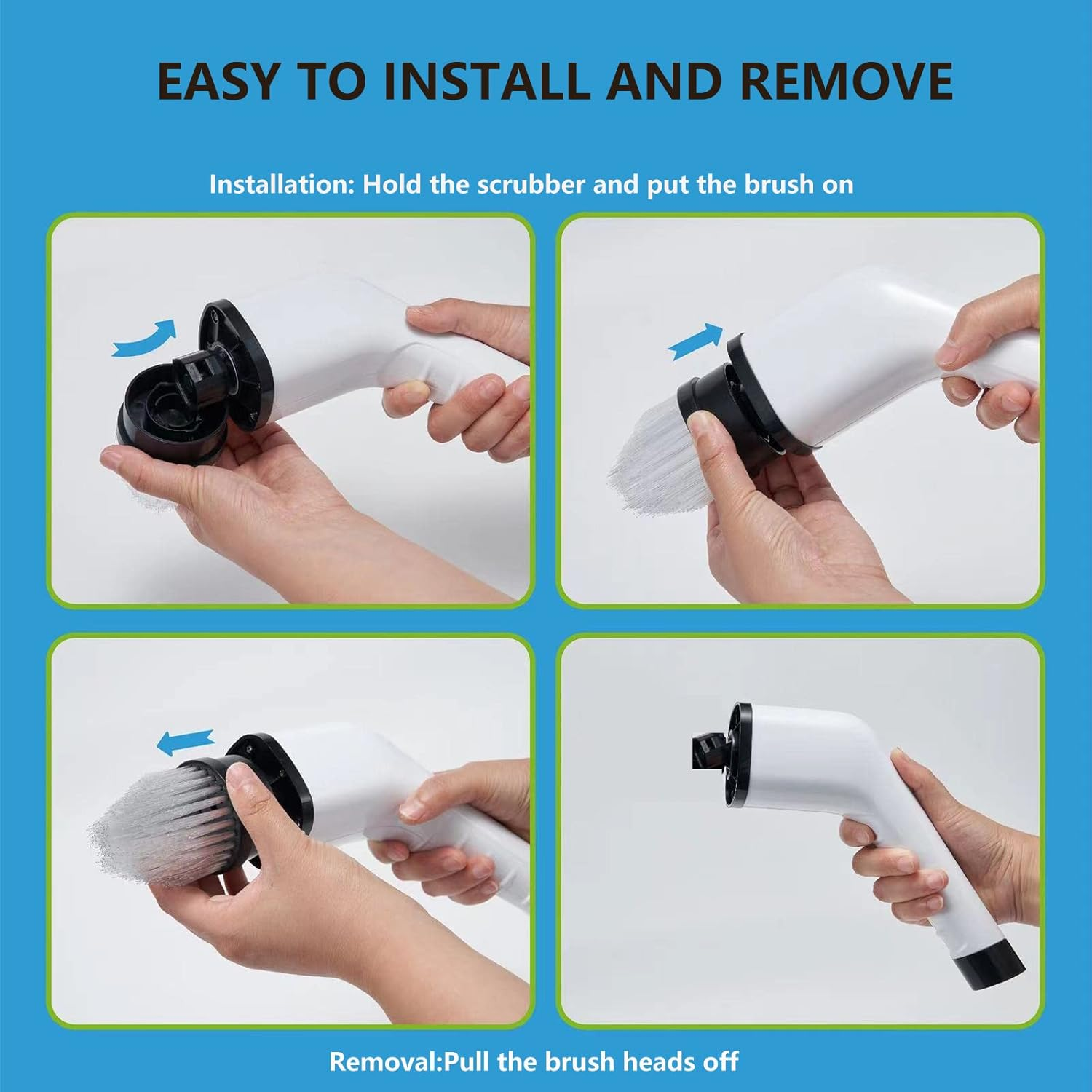 EASY TO INSTALL AND REMOVE

Installation: Hold the scrubber and put the brush on

Removal:Pull the brush heads off