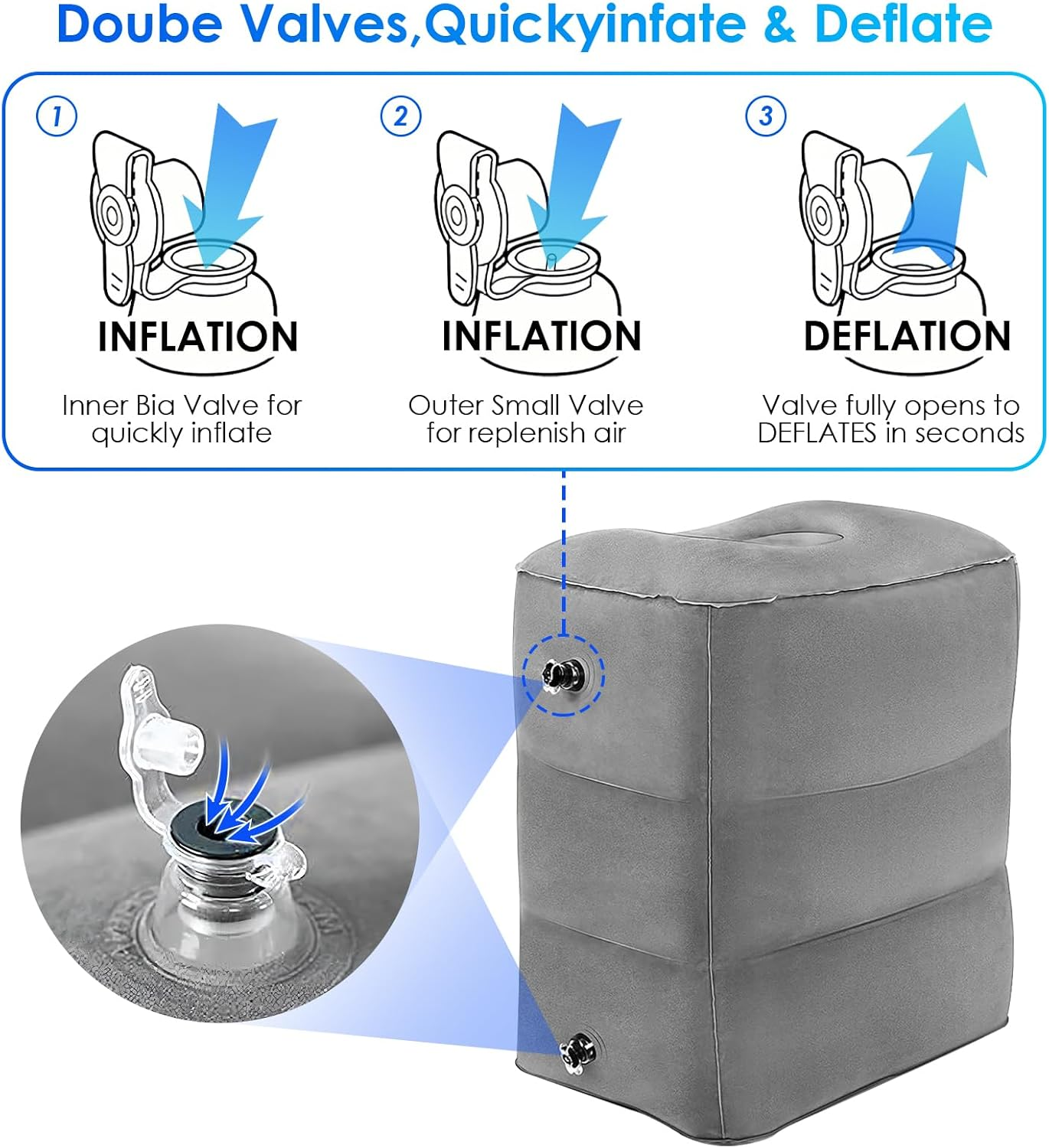 Doube Valves,Quickyinfate & Deflate

1
INFLATION
Inner Bia Valve for quickly inflate

2
INFLATION
Outer Small Valve for replenish air

3
DEFLATION
Valve fully opens to DEFLATES in seconds