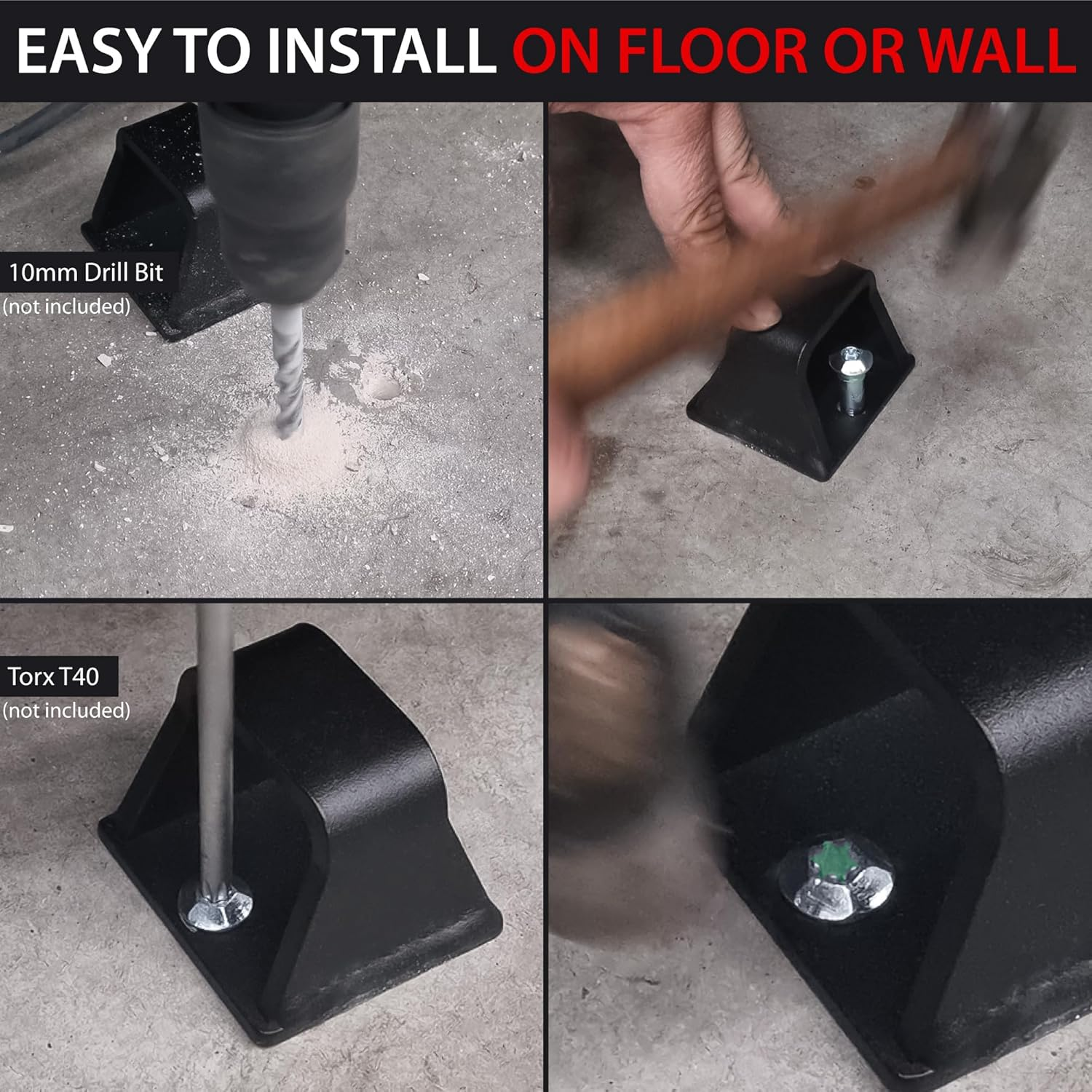 EASY TO INSTALL ON FLOOR OR WALL

10mm Drill Bit
(not included)

Torx T40
(not included)