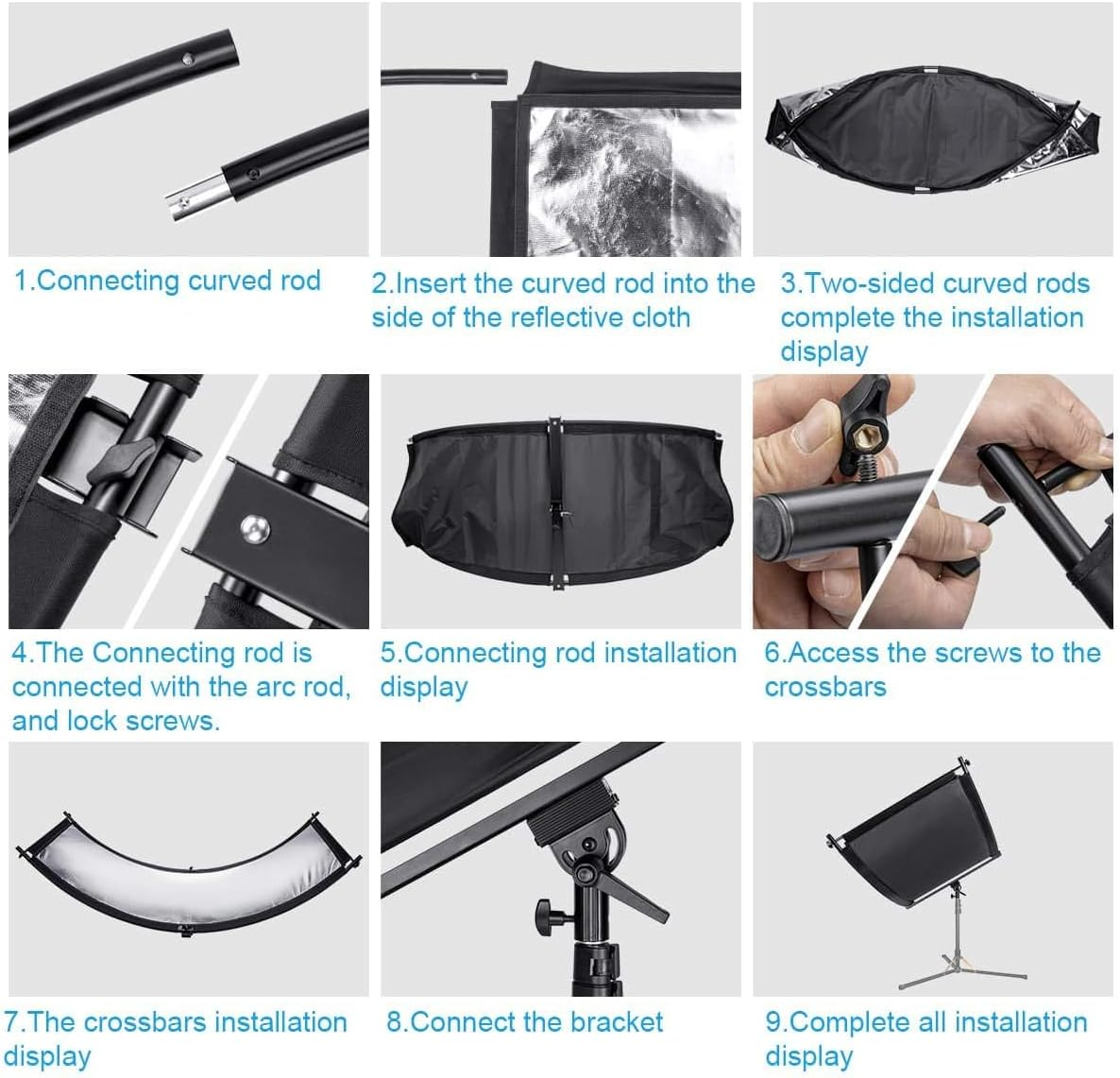 1.Connecting curved rod

2.Insert the curved rod into the side of the reflective cloth

3.Two-sided curved rods complete the installation display

4.The Connecting rod is connected with the arc rod, and lock screws.

5.Connecting rod installation display

6.Access the screws to the crossbars

7.The crossbars installation display

8.Connect the bracket

9.Complete all installation display