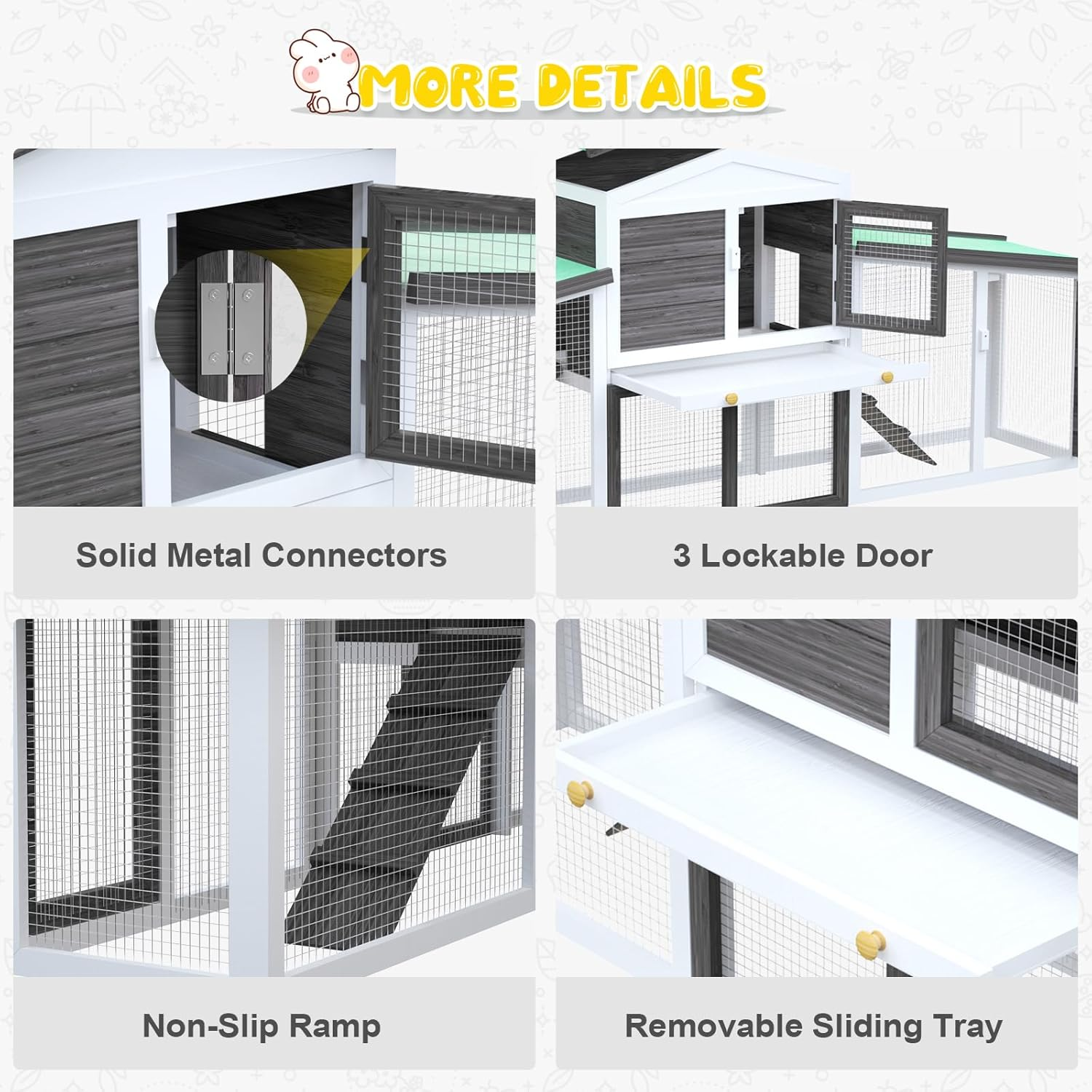 MORE DETAILS

Solid Metal Connectors

3 Lockable Door

Non-Slip Ramp

Removable Sliding Tray