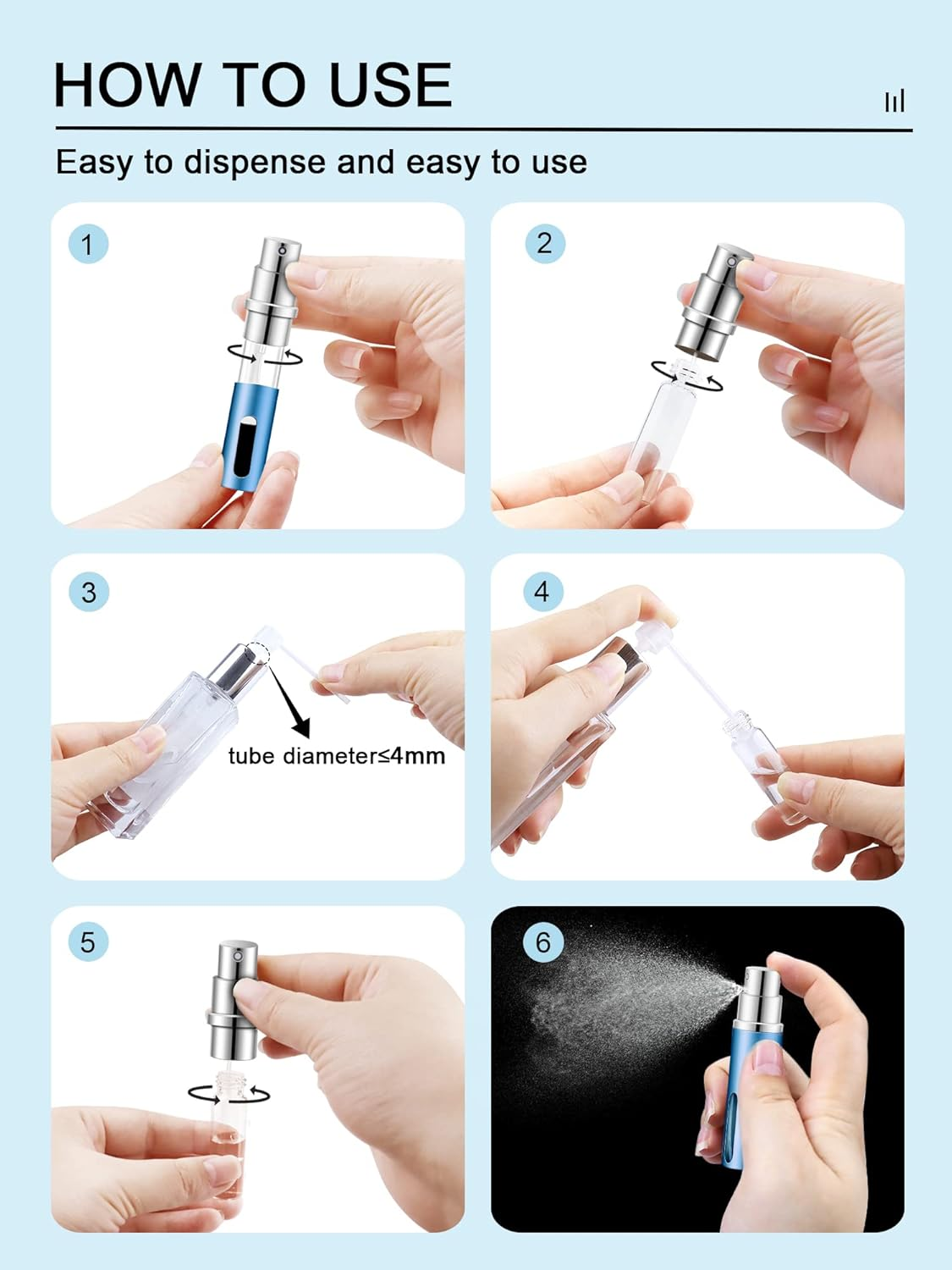 HOW TO USE

Easy to dispense and easy to use

1

2

3

tube diameter≤4mm

4

5

6