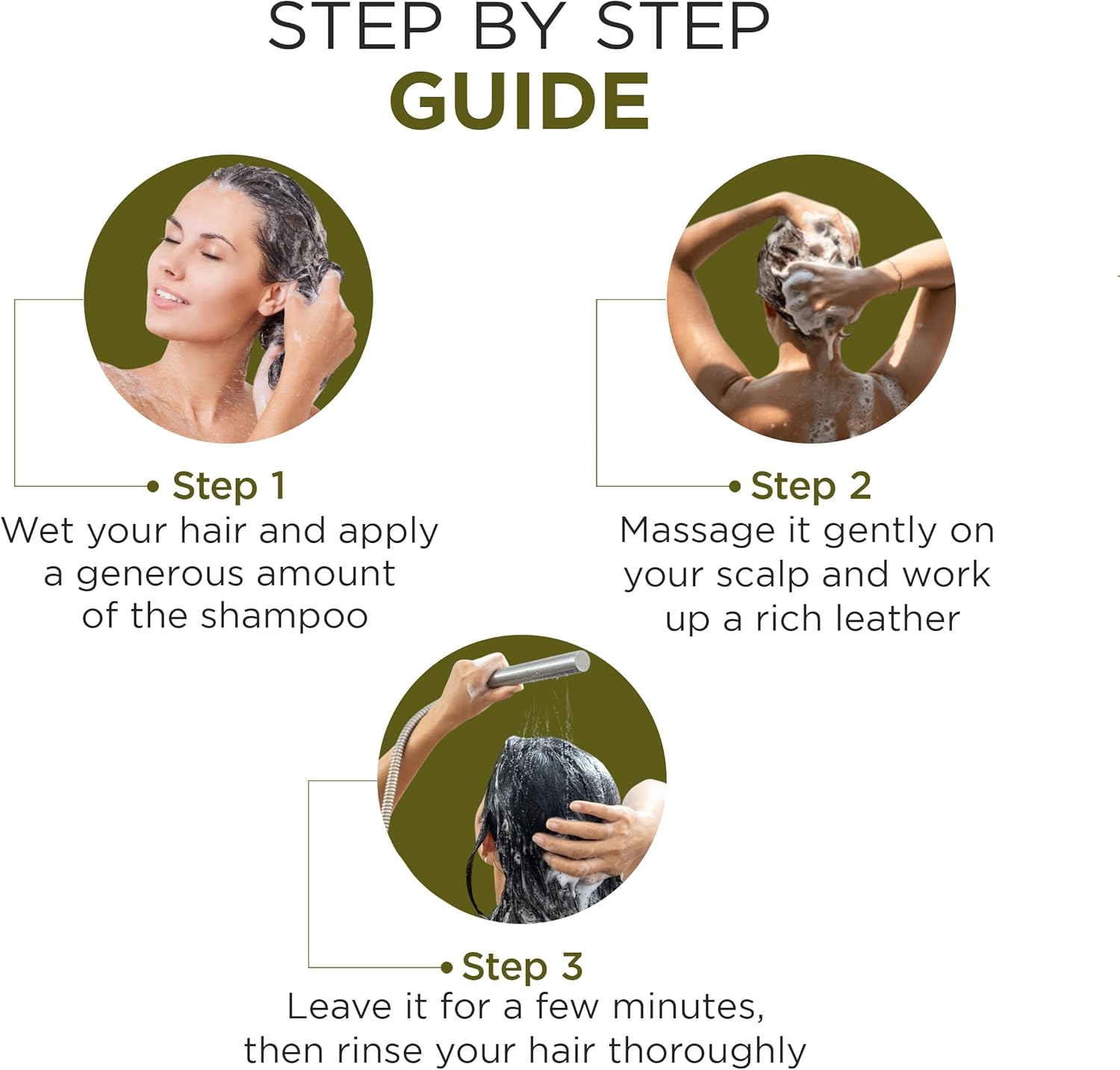 STEP BY STEP
GUIDE

Step 1
Wet your hair and apply a generous amount of the shampoo

Step 2
Massage it gently on your scalp and work up a rich leather

Step 3
Leave it for a few minutes, then rinse your hair thoroughly