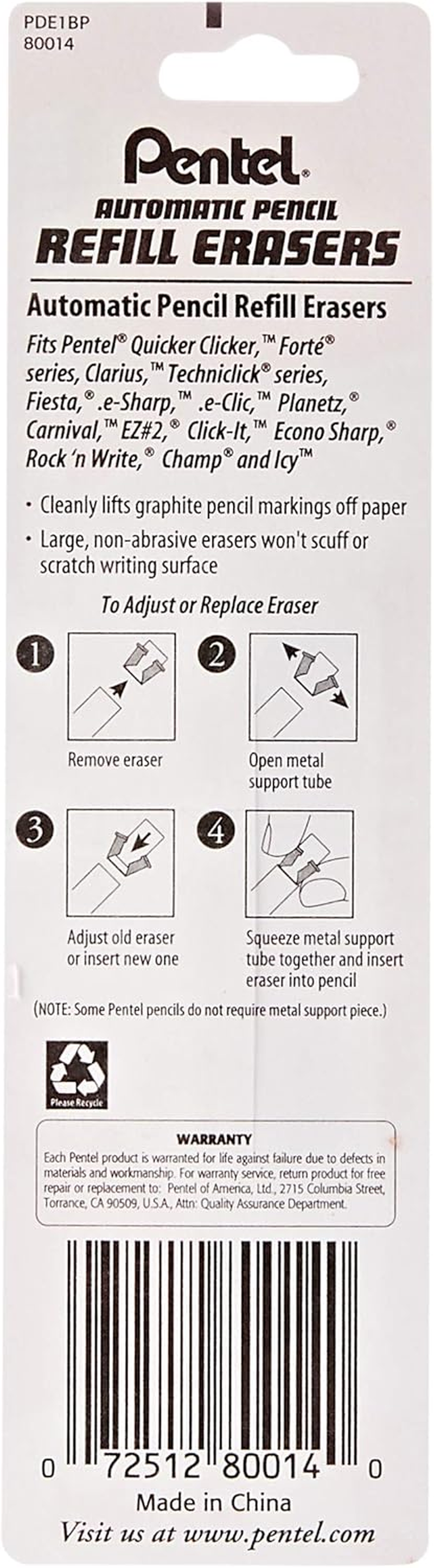 PDE1BP
80014

Pentel®
AUTOMATIC PENCIL
REFILL ERASERS

Automatic Pencil Refill Erasers

Fits Pentel® Quicker Clicker,™ Forté® series, Clarius,™ Techniclick® series, Fiesta,® .e-Sharp,™ .e-Clic,™ Planetz,® Carnival,™ EZ#2,® Click-It,™ Econo Sharp,® Rock 'n Write,® Champ® and Icy™

• Cleanly lifts graphite pencil markings off paper
• Large, non-abrasive erasers won't scuff or scratch writing surface

To Adjust or Replace Eraser

1 Remove eraser

2 Open metal support tube

3 Adjust old eraser or insert new one

4 Squeeze metal support tube together and insert eraser into pencil

(NOTE: Some Pentel pencils do not require metal support piece.)

Please Recycle

WARRANTY
Each Pentel product is warranted for life against failure due to defects in materials and workmanship. For warranty service, return product for free repair or replacement to: Pentel of America, Ltd., 2715 Columbia Street, Torrance, CA 90509, U.S.A., Attn: Quality Assurance Department.

0 72512 80014 0

Made in China

Visit us at www.pentel.com