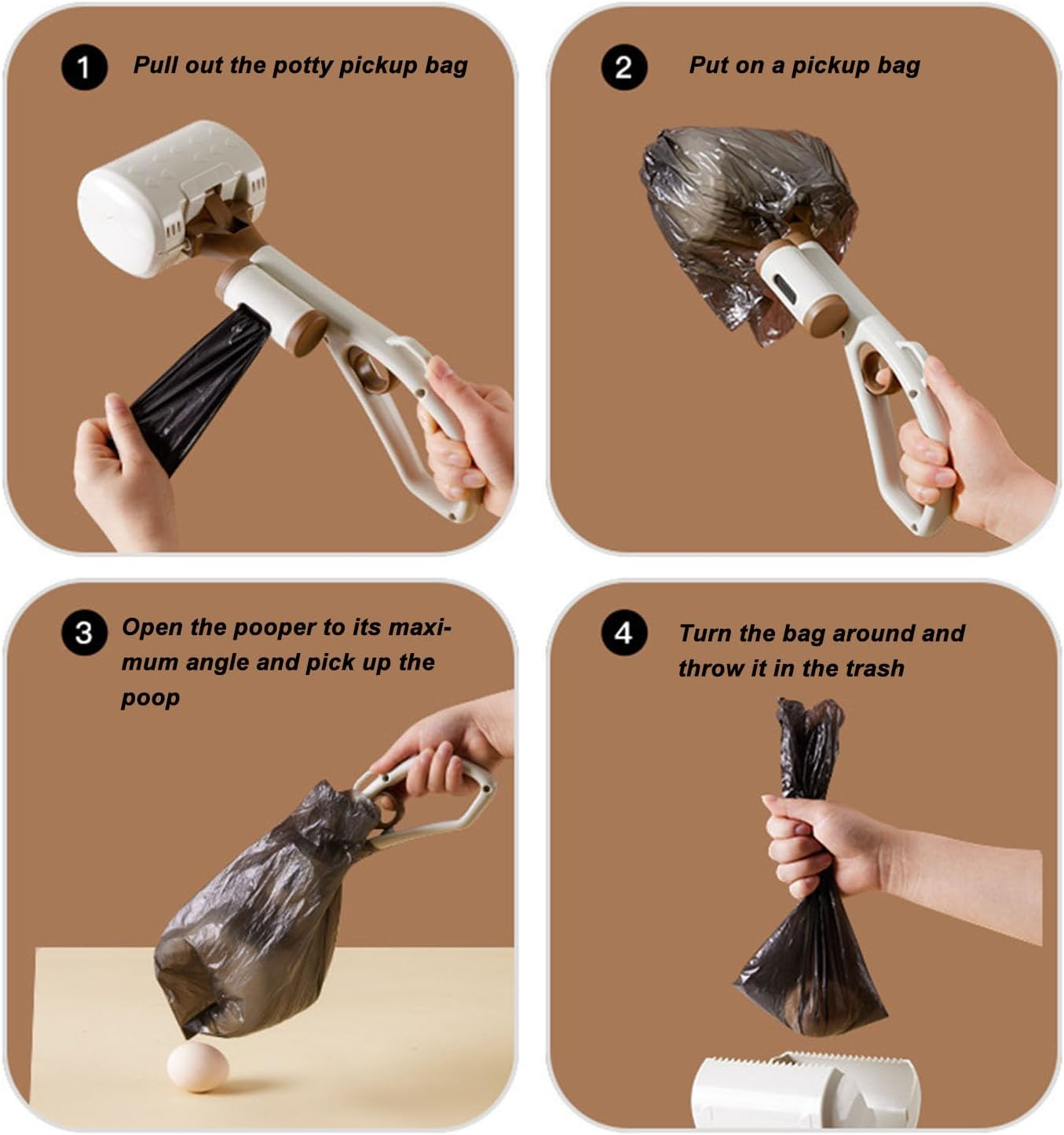 1 Pull out the potty pickup bag

2 Put on a pickup bag

3 Open the pooper to its maximum angle and pick up the poop

4 Turn the bag around and throw it in the trash