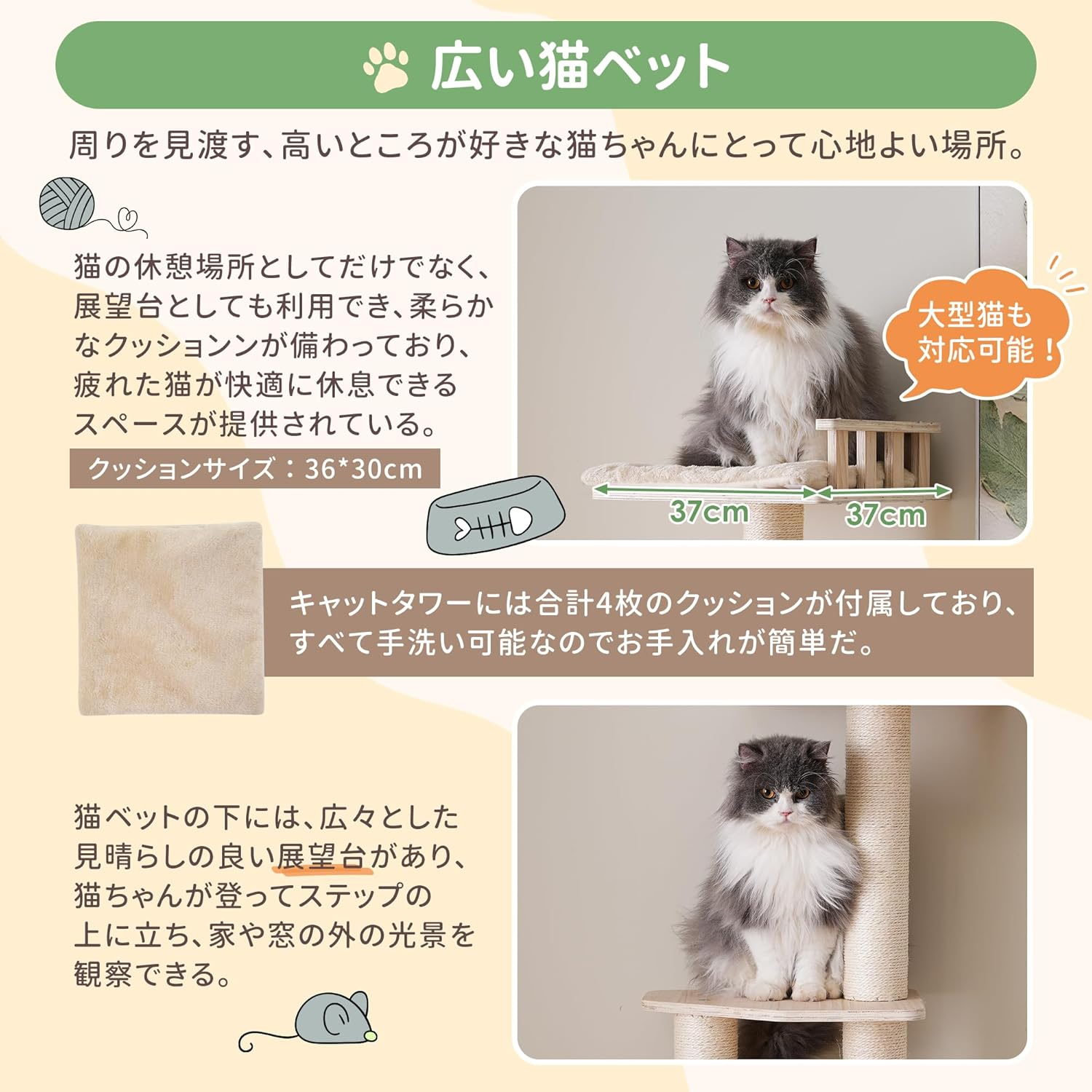 広い猫ベット

周りを見渡す、高いところが好きな猫ちゃんにとって心地よい場所。

猫の休憩場所としてだけでなく、展望台としても利用でき、柔らかなクッションンが備わっており、疲れた猫が快適に休息できるスペースが提供されている。

クッションサイズ：36*30cm

大型猫も対応可能！

37cm

37cm

キャットタワーには合計4枚のクッションが付属しており、すべて手洗い可能なのでお手入れが簡単だ。

猫ベットの下には、広々とした見晴らしの良い展望台があり、猫ちゃんが登ってステップの上に立ち、家や窓の外の光景を観察できる。