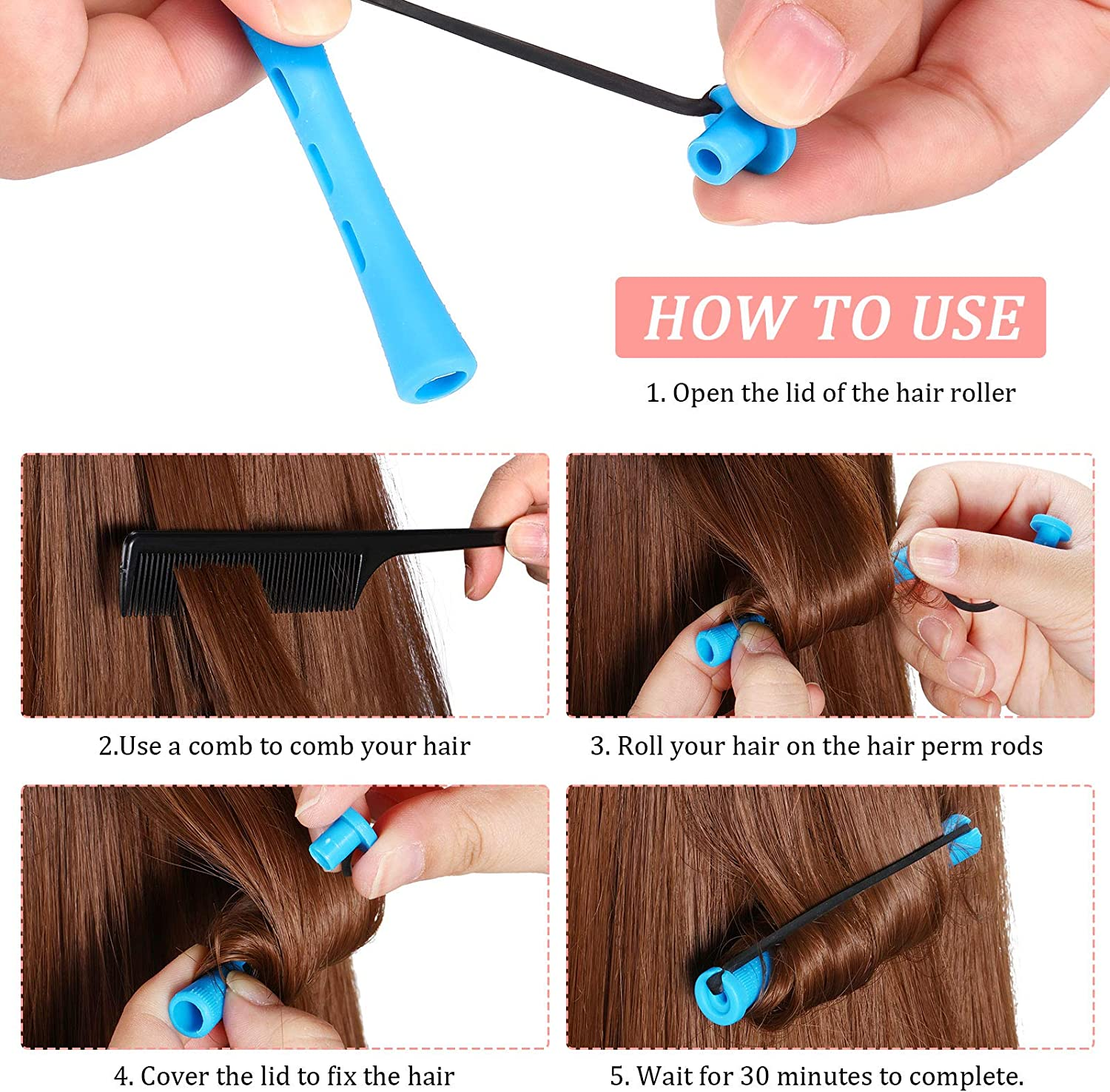 HOW TO USE

1. Open the lid of the hair roller

2.Use a comb to comb your hair

3. Roll your hair on the hair perm rods

4. Cover the lid to fix the hair

5. Wait for 30 minutes to complete.