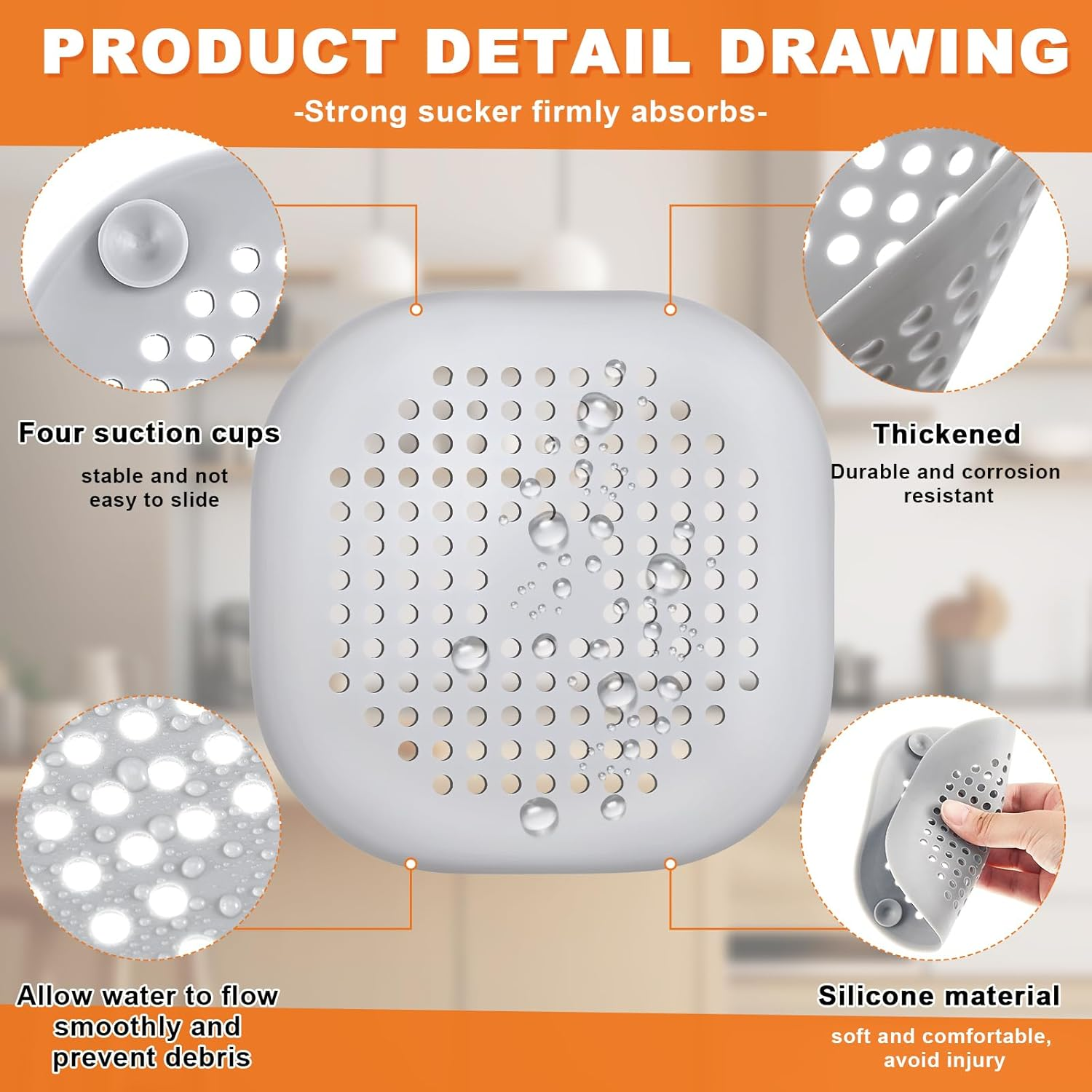 PRODUCT DETAIL DRAWING

-Strong sucker firmly absorbs-

Four suction cups

stable and not easy to slide

Thickened

Durable and corrosion resistant

Allow water to flow smoothly and prevent debris

Silicone material

soft and comfortable, avoid injury