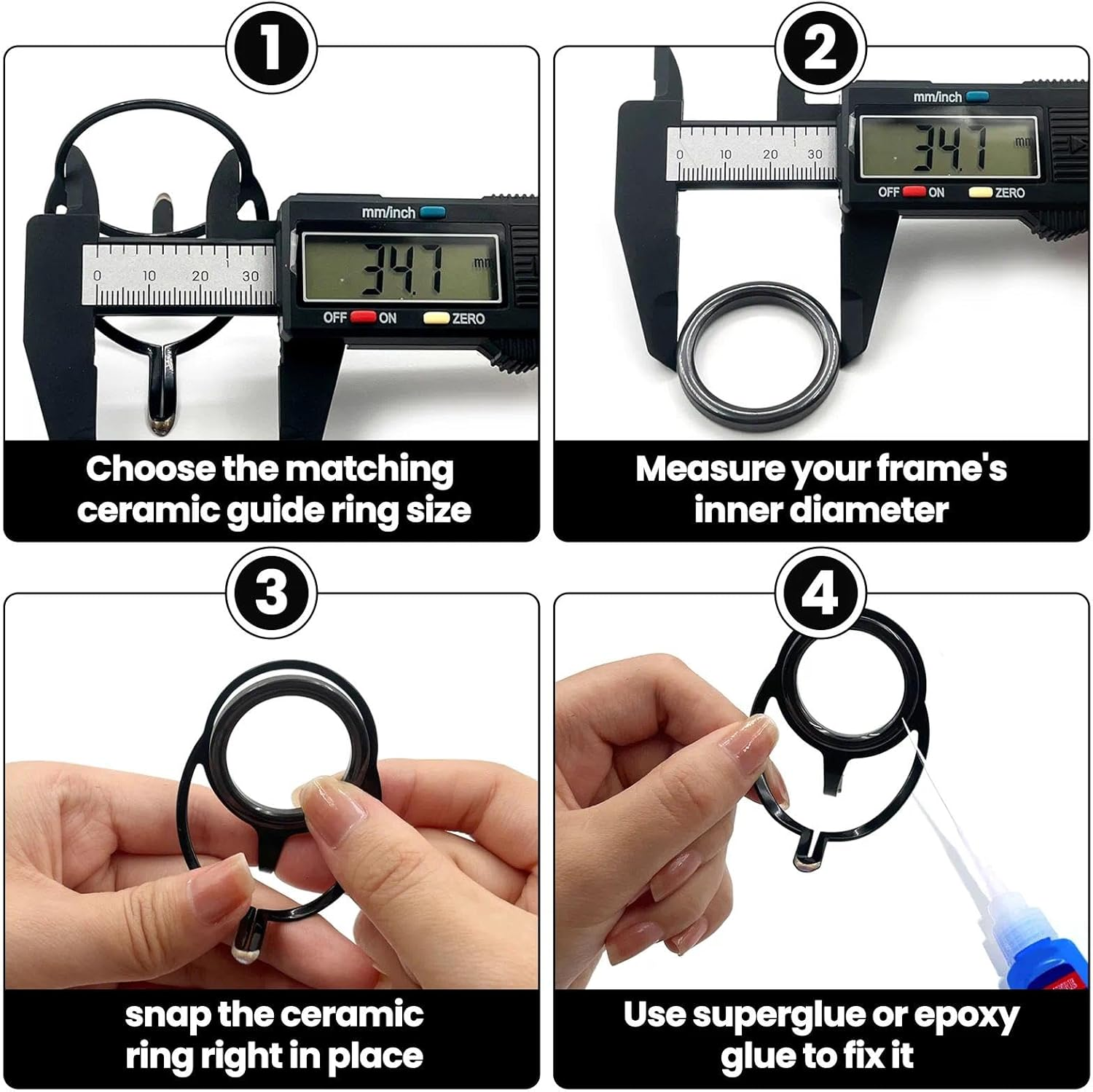 1

mm/inch

0 10 20 30

34.7 mm

OFF ON ZERO

Choose the matching ceramic guide ring size

2

mm/inch

0 10 20 30

34.7 mm

OFF ON ZERO

Measure your frame's inner diameter

3

snap the ceramic ring right in place

4

Use superglue or epoxy glue to fix it