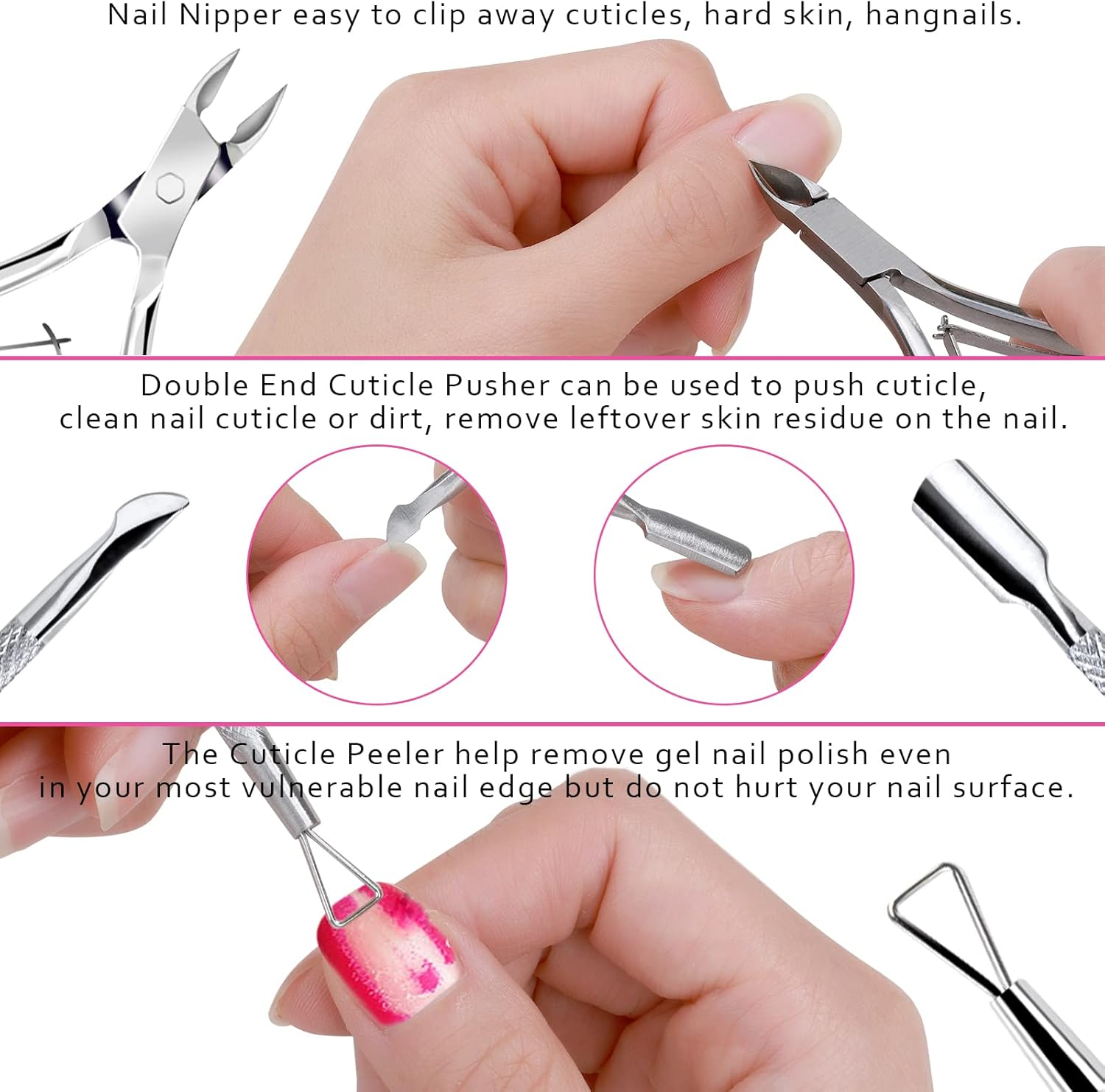 Nail Nipper easy to clip away cuticles, hard skin, hangnails.

Double End Cuticle Pusher can be used to push cuticle, clean nail cuticle or dirt, remove leftover skin residue on the nail.

The Cuticle Peeler help remove gel nail polish even in your most vulnerable nail edge but do not hurt your nail surface.