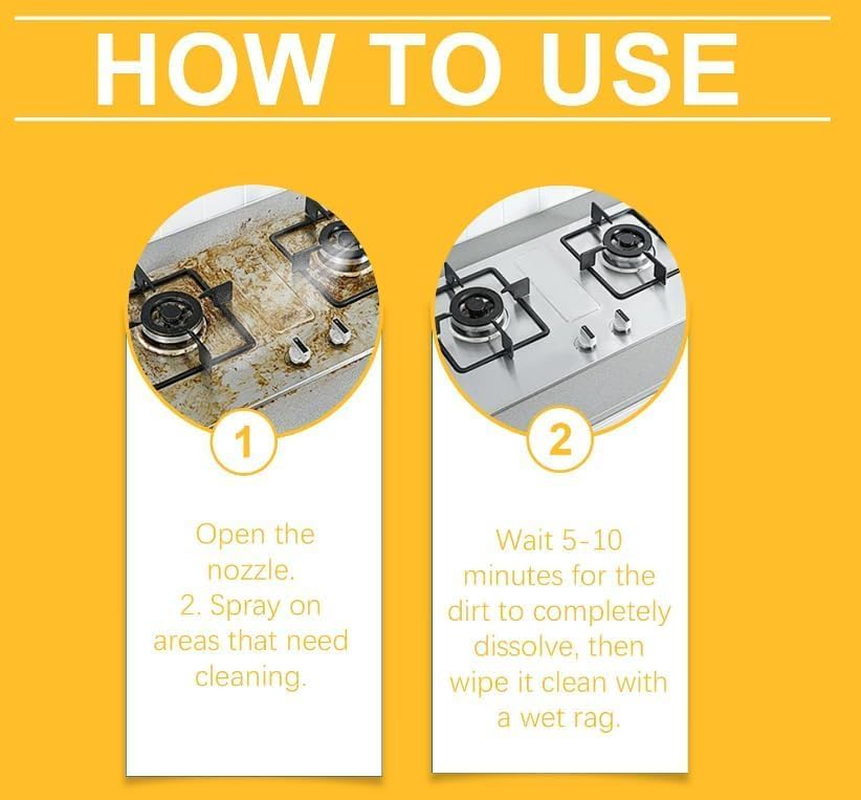 HOW TO USE

1

Open the nozzle.
2. Spray on areas that need cleaning.

2

Wait 5-10 minutes for the dirt to completely dissolve, then wipe it clean with a wet rag.