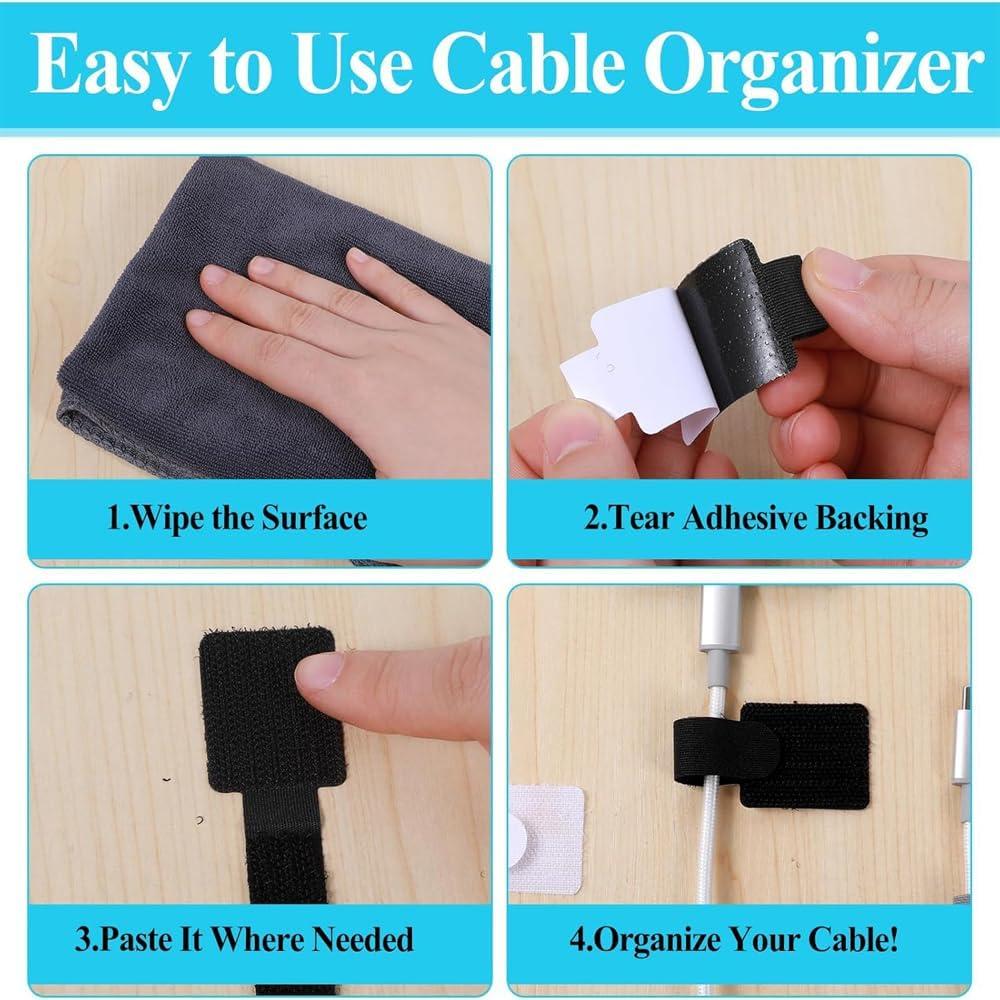 Easy to Use Cable Organizer

1.Wipe the Surface

2.Tear Adhesive Backing

3.Paste It Where Needed

4.Organize Your Cable!