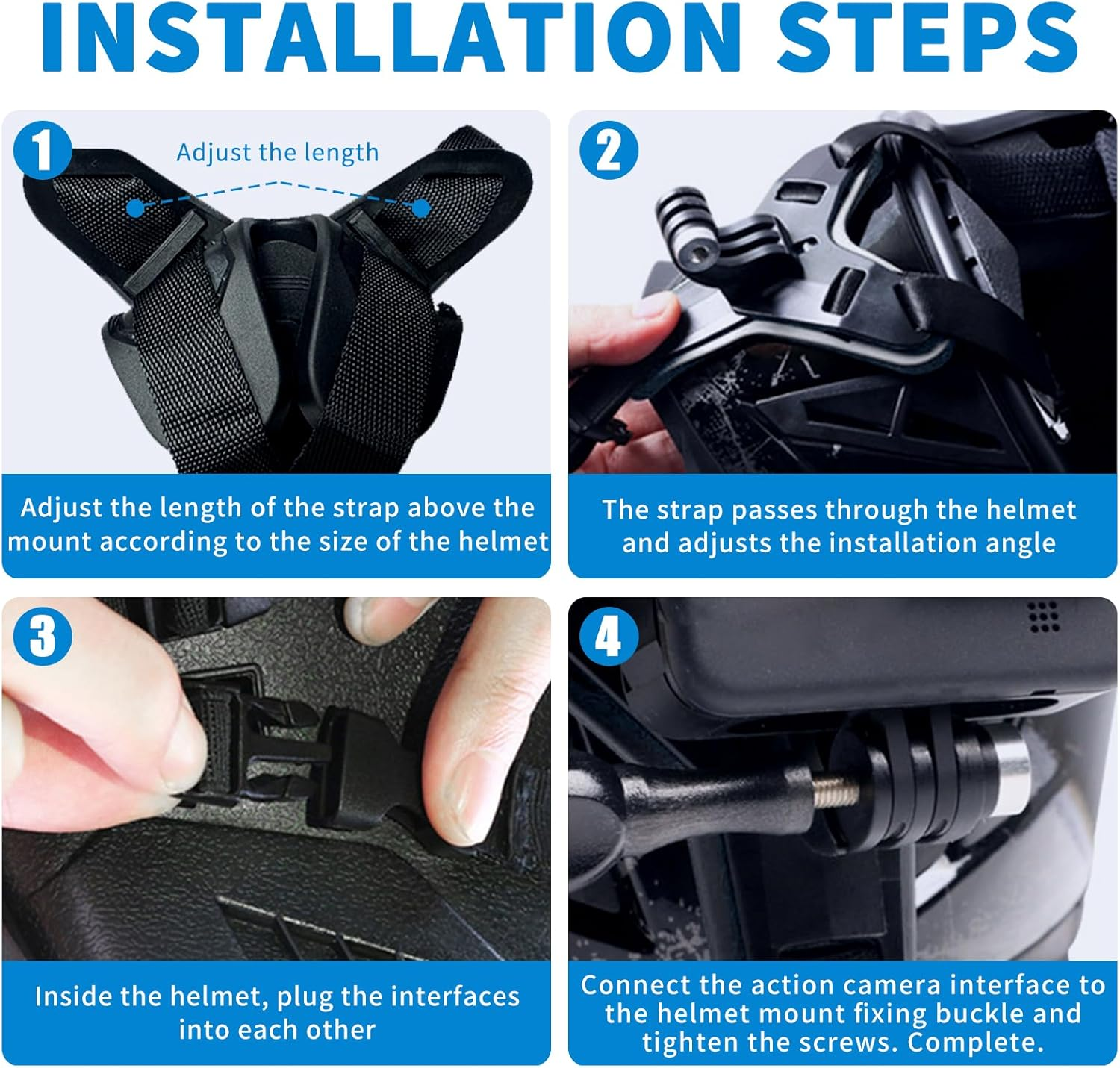 INSTALLATION STEPS

1

Adjust the length

Adjust the length of the strap above the mount according to the size of the helmet

2

The strap passes through the helmet and adjusts the installation angle

3

Inside the helmet, plug the interfaces into each other

4

Connect the action camera interface to the helmet mount fixing buckle and tighten the screws. Complete.