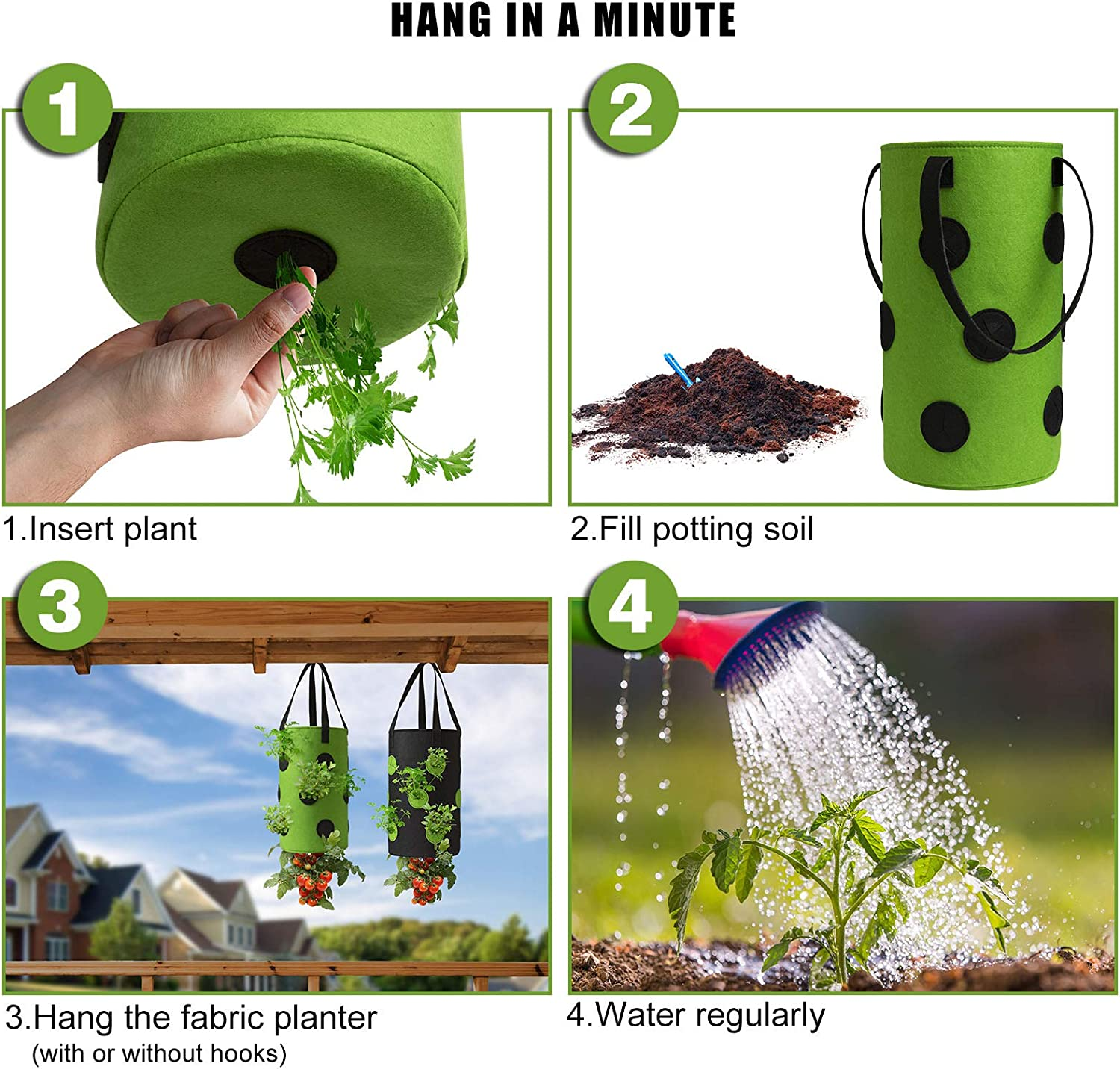 HANG IN A MINUTE

1

1.Insert plant

2

2.Fill potting soil

3

3.Hang the fabric planter
(with or without hooks)

4

4.Water regularly