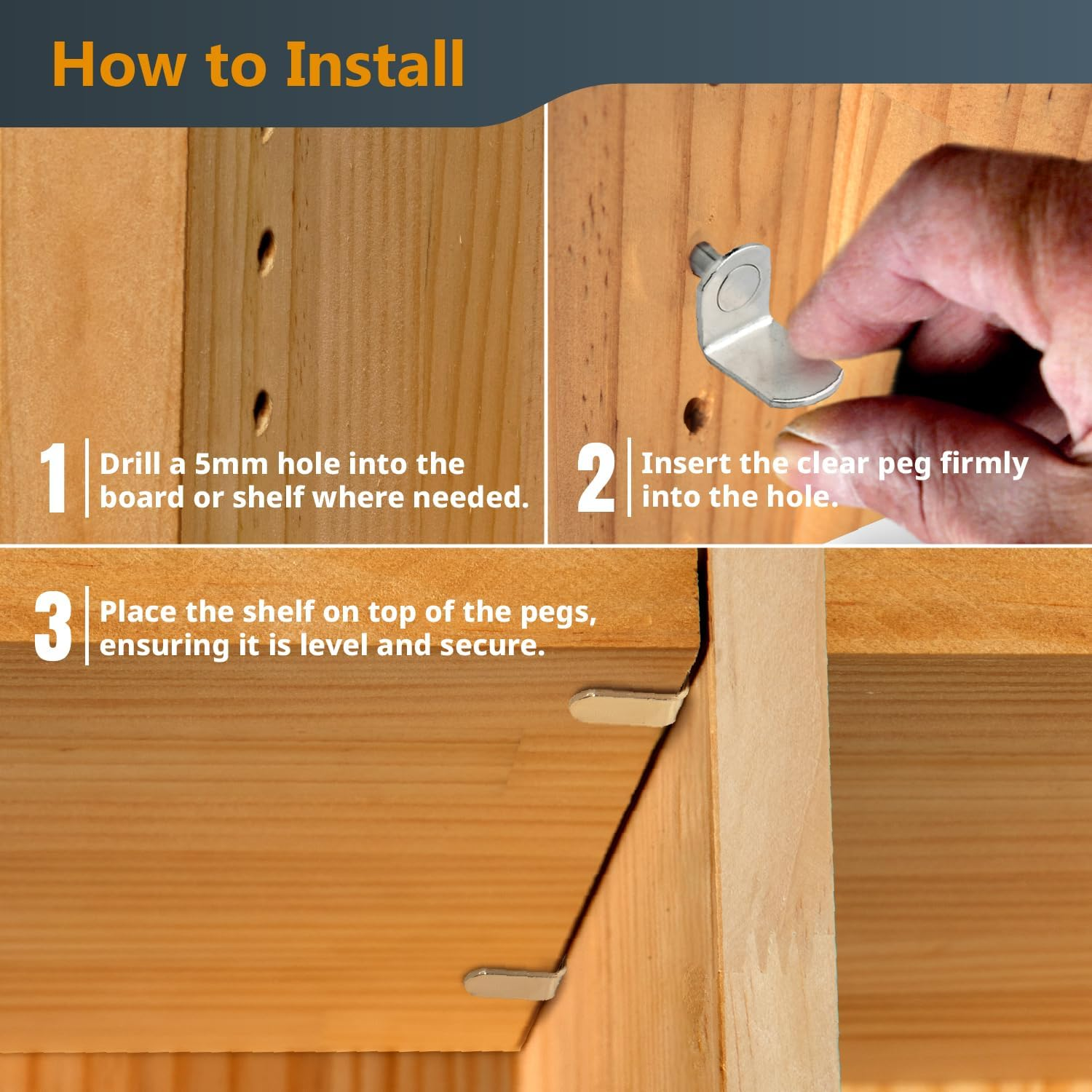 How to Install

1 Drill a 5mm hole into the board or shelf where needed.

2 Insert the clear peg firmly into the hole.

3 Place the shelf on top of the pegs, ensuring it is level and secure.