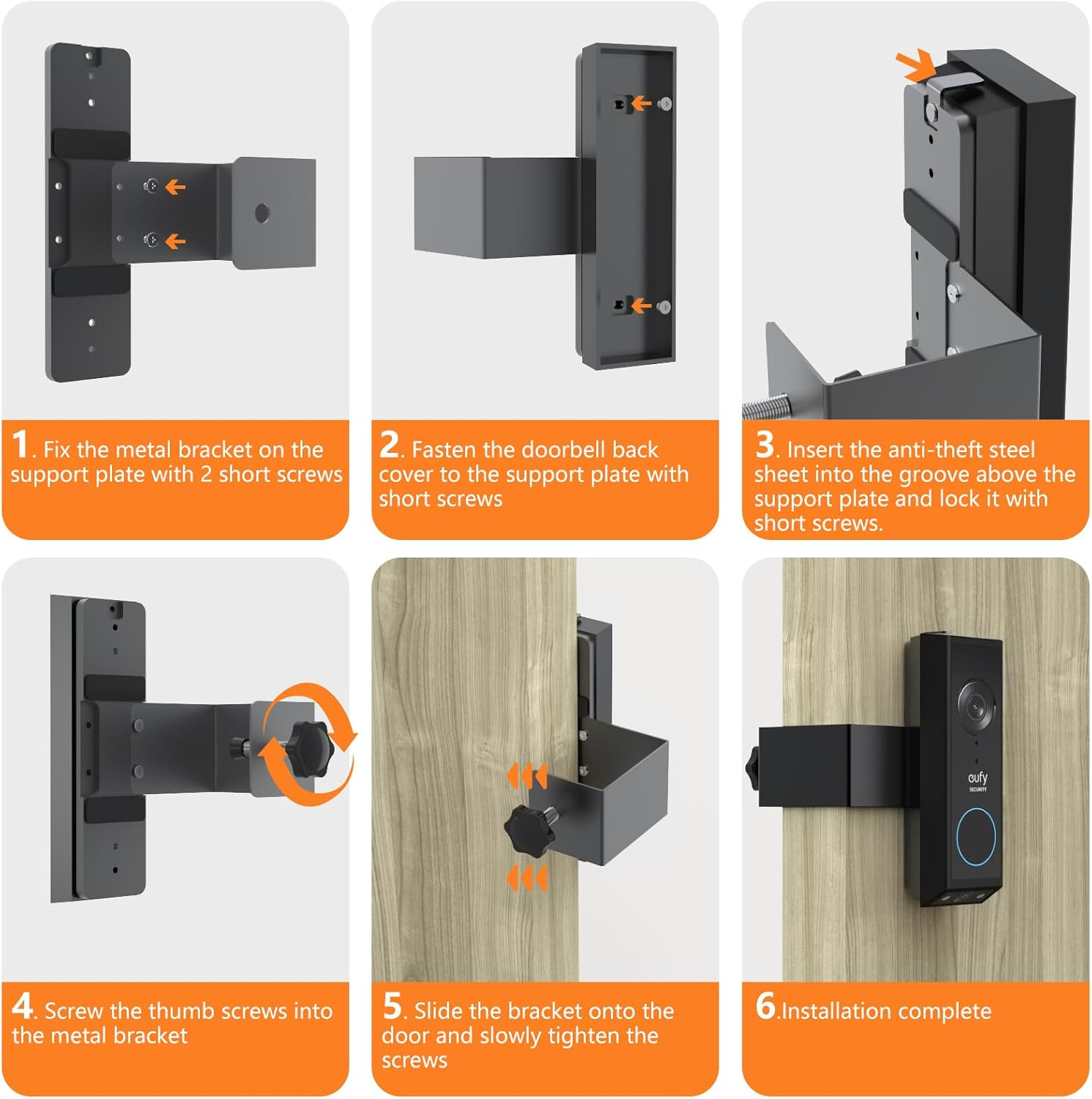 1. Fix the metal bracket on the support plate with 2 short screws

2. Fasten the doorbell back cover to the support plate with short screws

3. Insert the anti-theft steel sheet into the groove above the support plate and lock it with short screws.

4. Screw the thumb screws into the metal bracket

5. Slide the bracket onto the door and slowly tighten the screws

eufy SECURITY

6.Installation complete