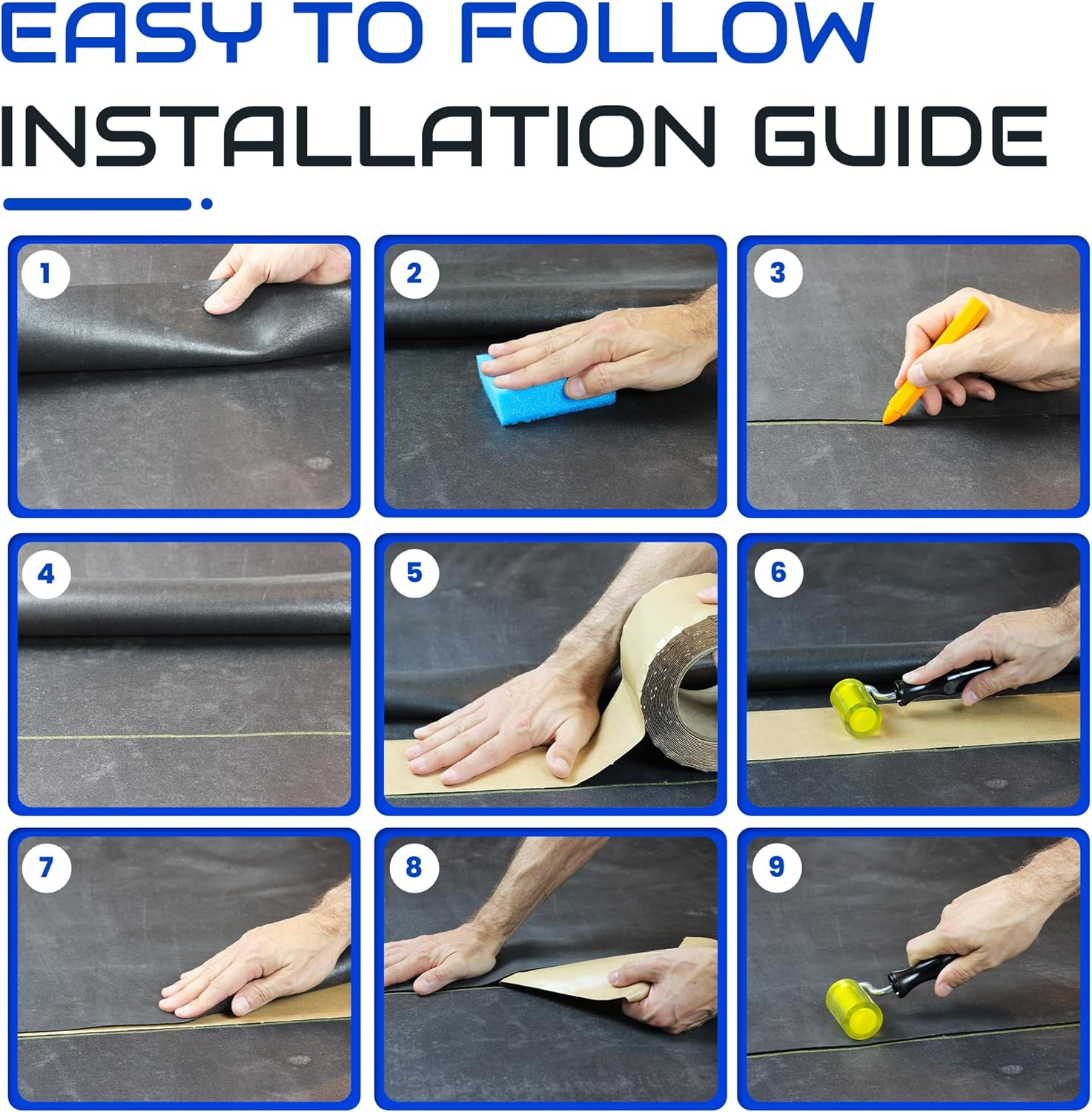 EASY TO FOLLOW
INSTALLATION GUIDE

1

2

3

4

5

6

7

8

9