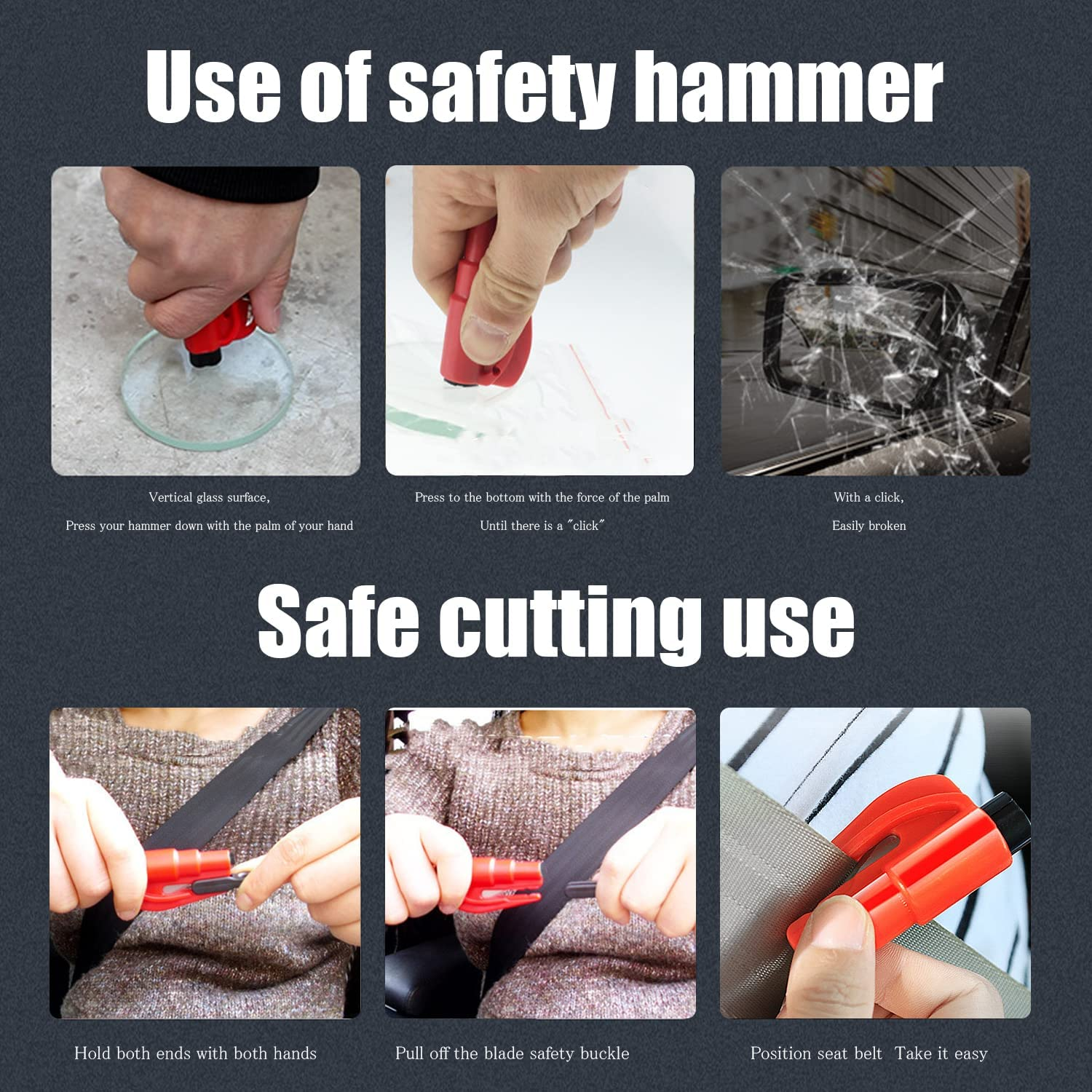 Use of safety hammer

Vertical glass surface,
Press your hammer down with the palm of your hand

Press to the bottom with the force of the palm
Until there is a "click"

With a click,
Easily broken

Safe cutting use

Hold both ends with both hands

Pull off the blade safety buckle

Position seat belt Take it easy