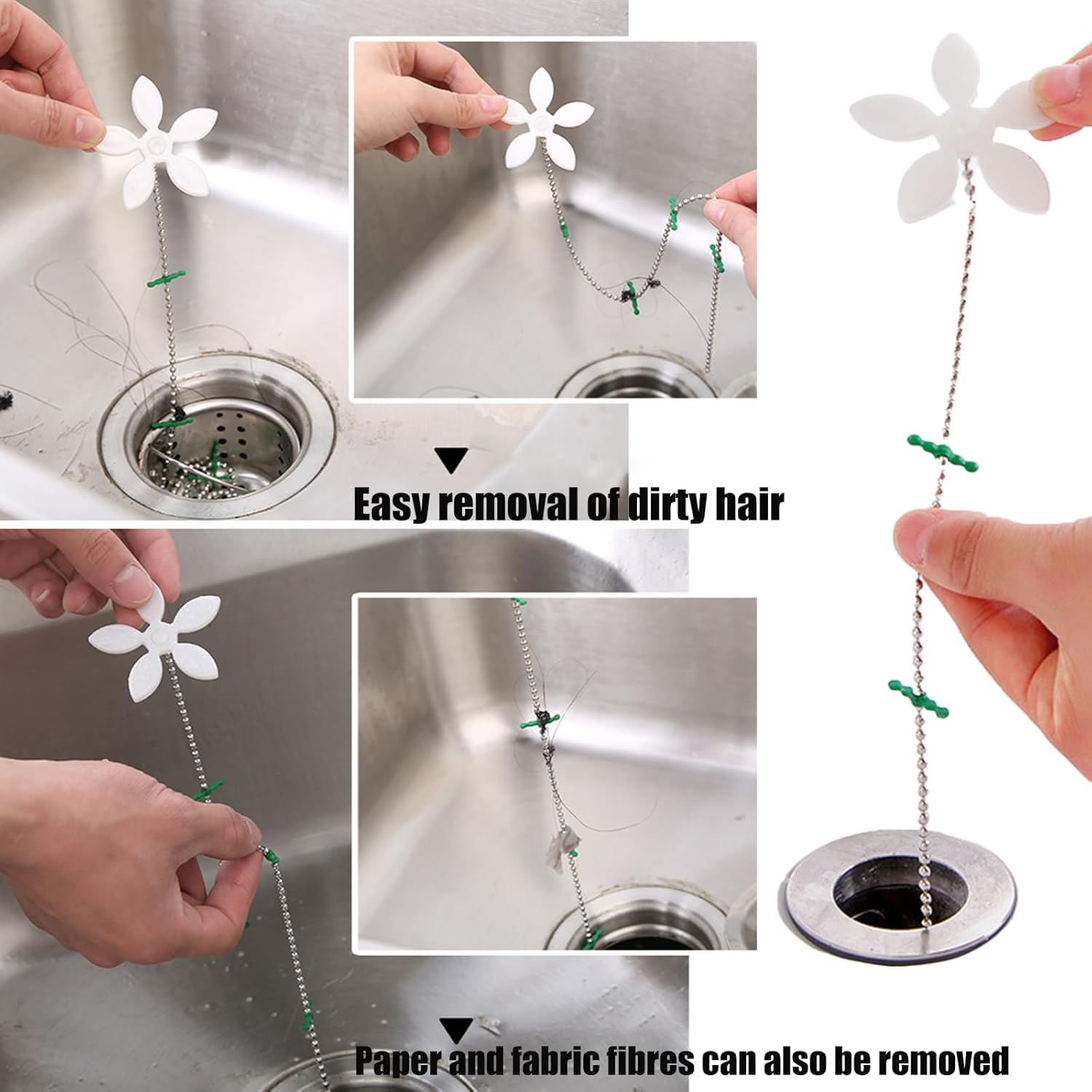 Easy removal of dirty hair

Paper and fabric fibres can also be removed