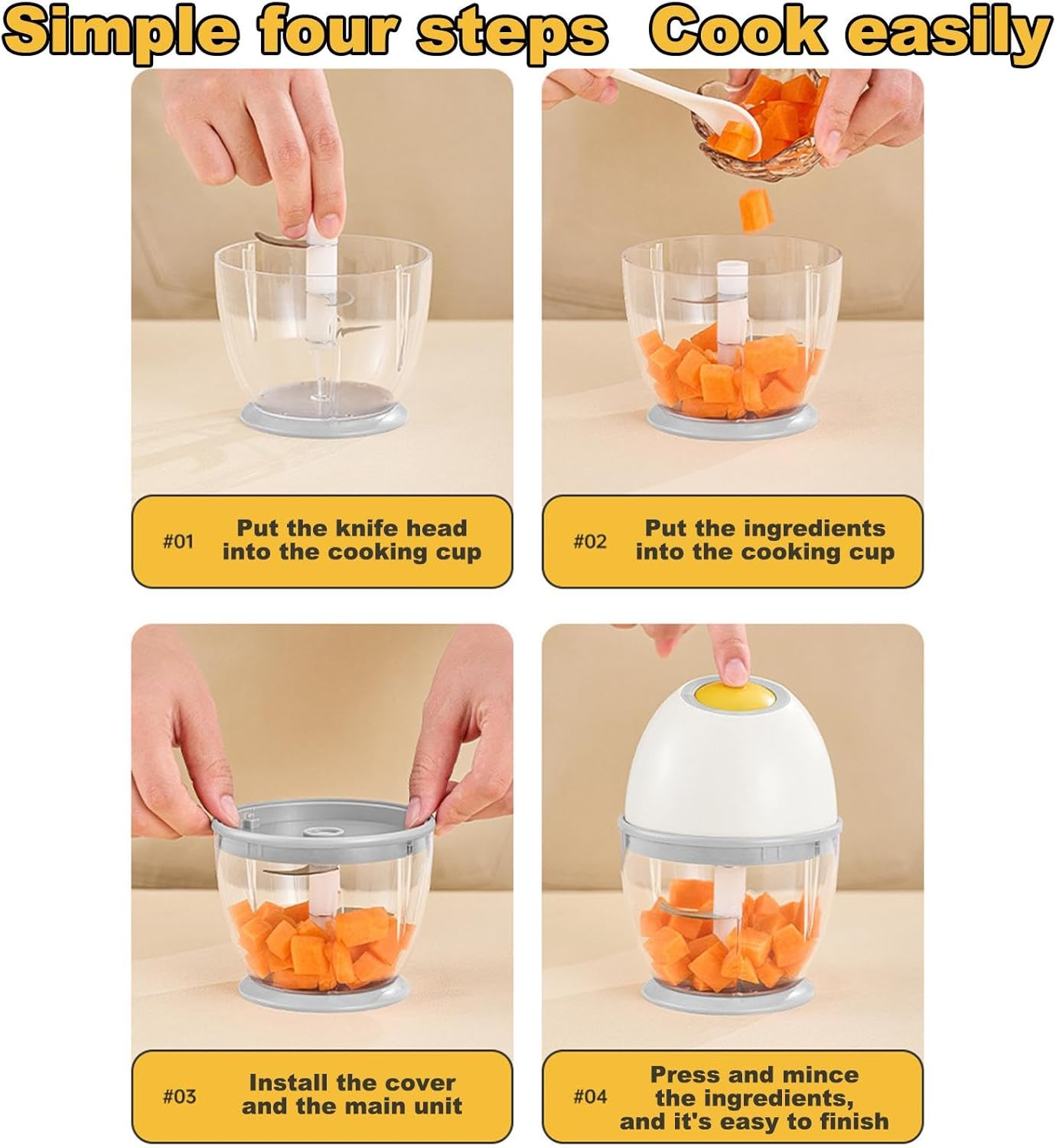 Simple four steps Cook easily

#01 Put the knife head into the cooking cup

#02 Put the ingredients into the cooking cup

#03 Install the cover and the main unit

#04 Press and mince the ingredients, and it's easy to finish