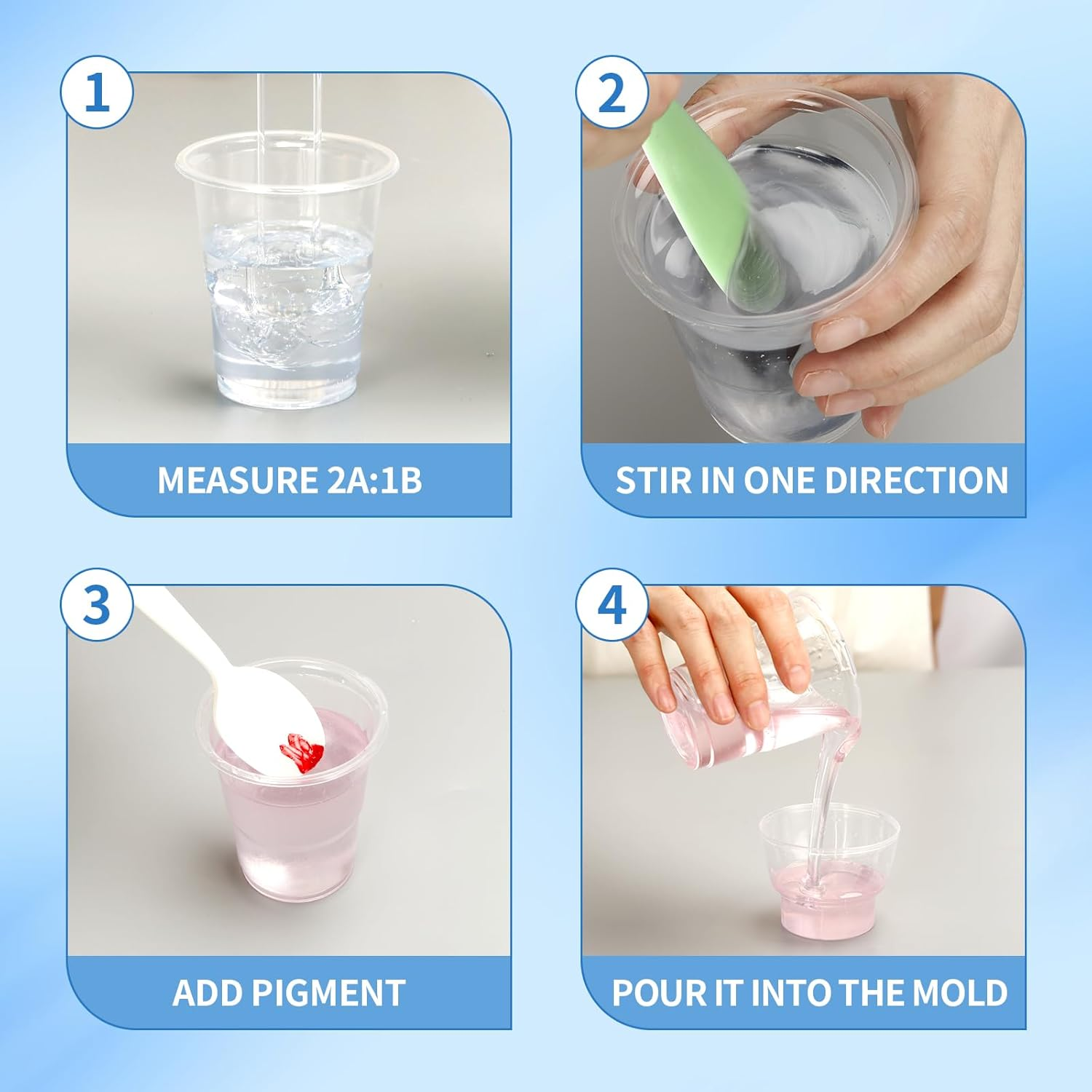 1

MEASURE 2A:1B

2

STIR IN ONE DIRECTION

3

ADD PIGMENT

4

POUR IT INTO THE MOLD