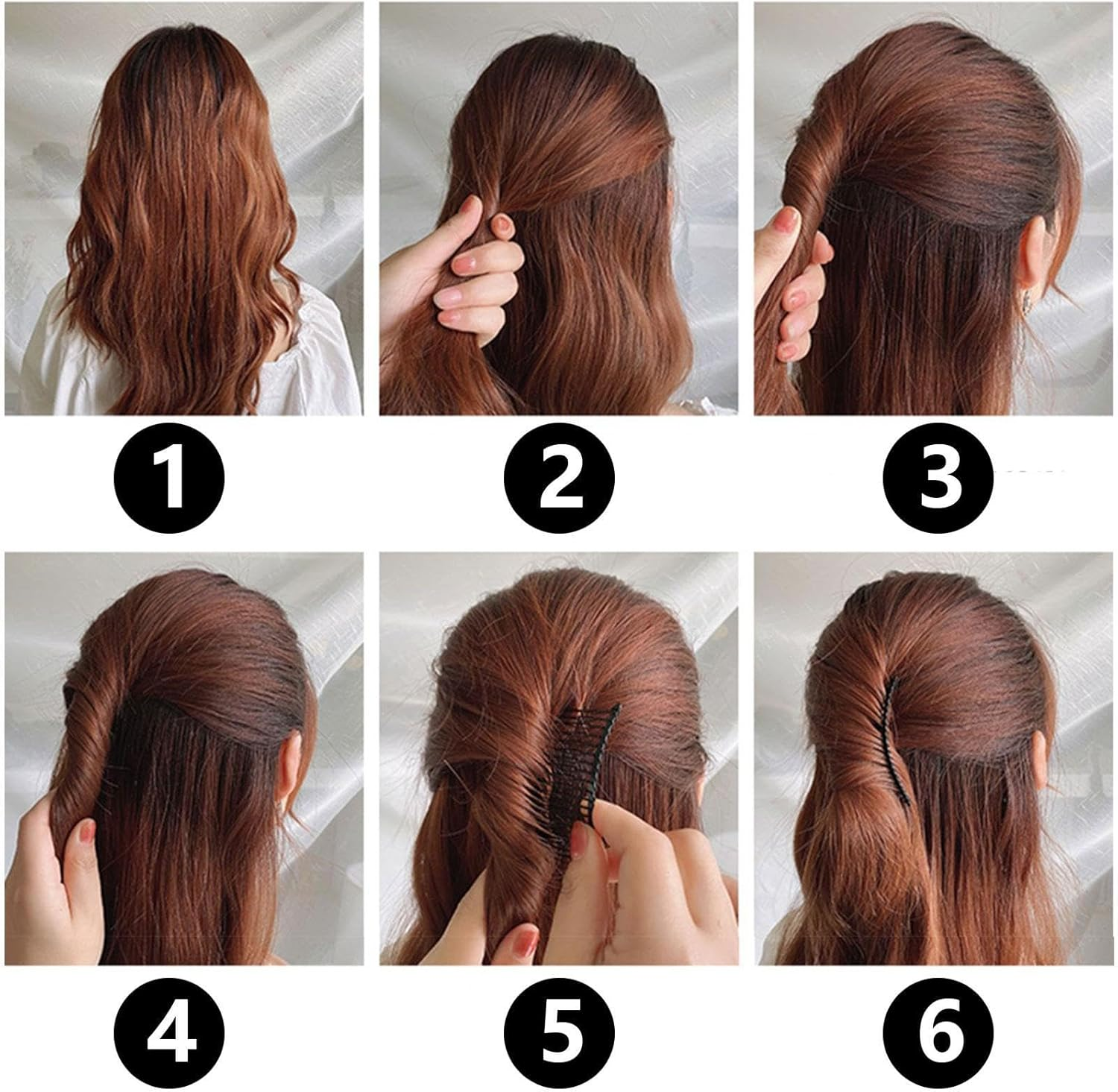 1

2

3

4

5

6