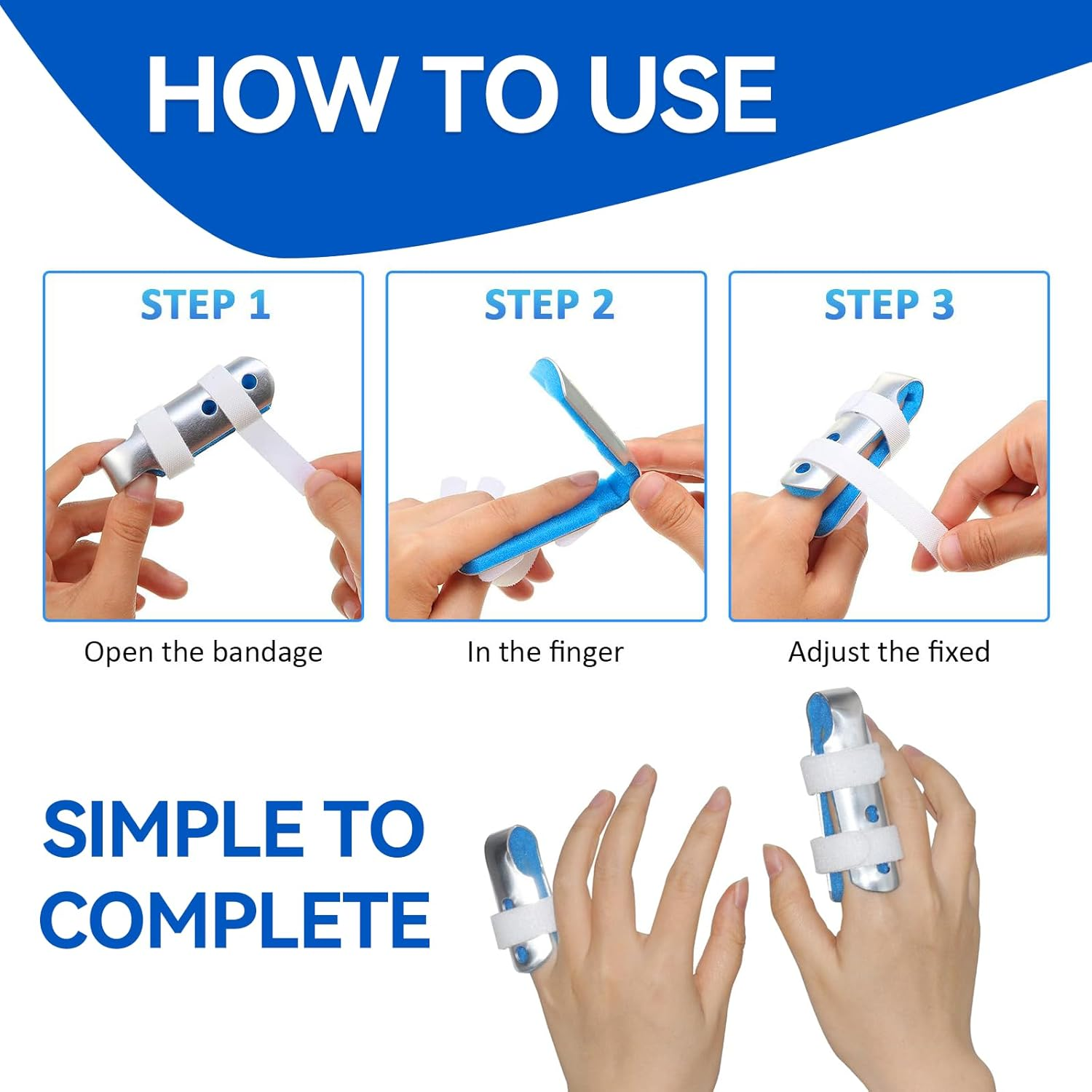 HOW TO USE

STEP 1

Open the bandage

STEP 2

In the finger

STEP 3

Adjust the fixed

SIMPLE TO COMPLETE