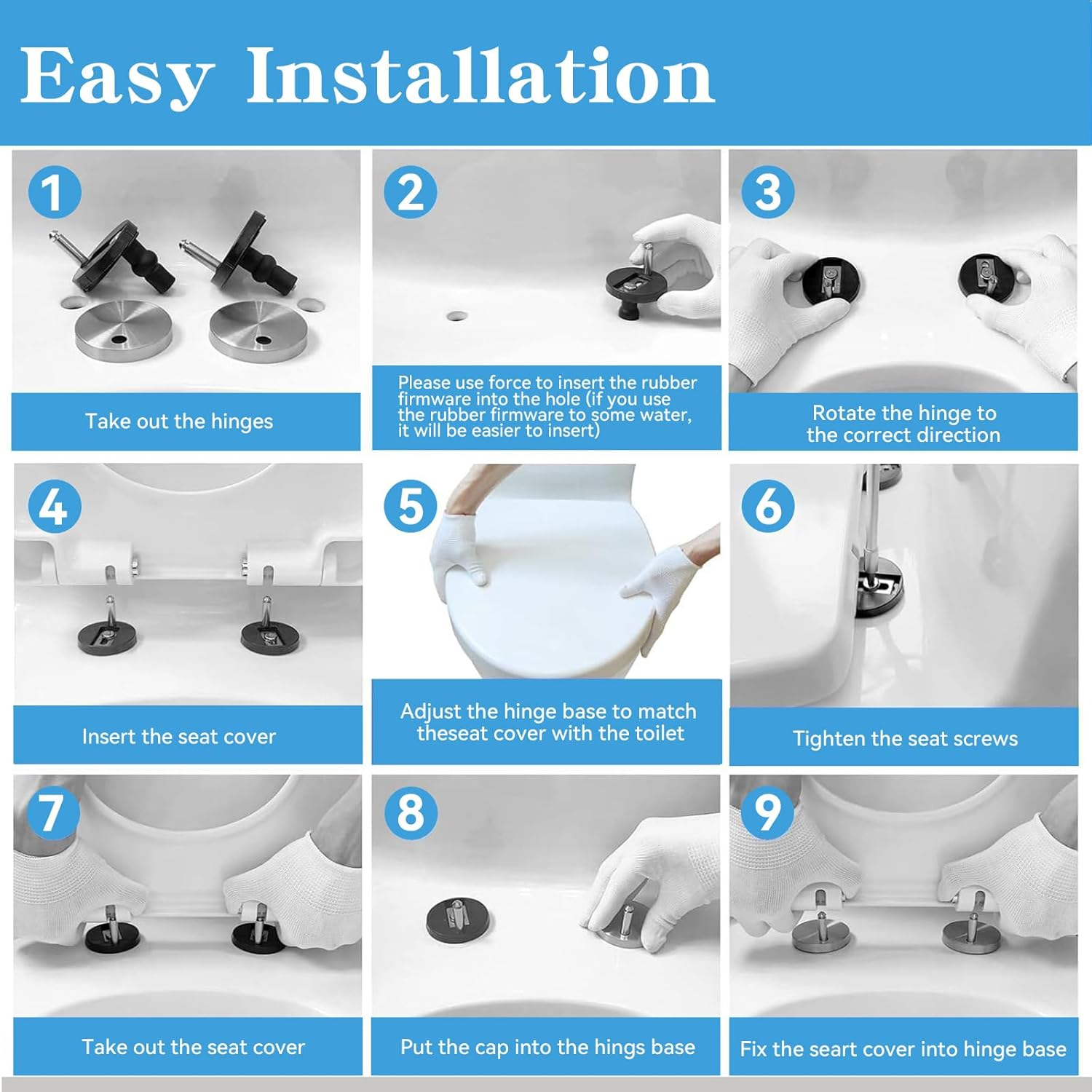 Easy Installation

1

Take out the hinges

2

Please use force to insert the rubber firmware into the hole (if you use the rubber firmware to some water, it will be easier to insert)

3

Rotate the hinge to the correct direction

4

Insert the seat cover

5

Adjust the hinge base to match theseat cover with the toilet

6

Tighten the seat screws

7

Take out the seat cover

8

Put the cap into the hings base

9

Fix the seart cover into hinge base