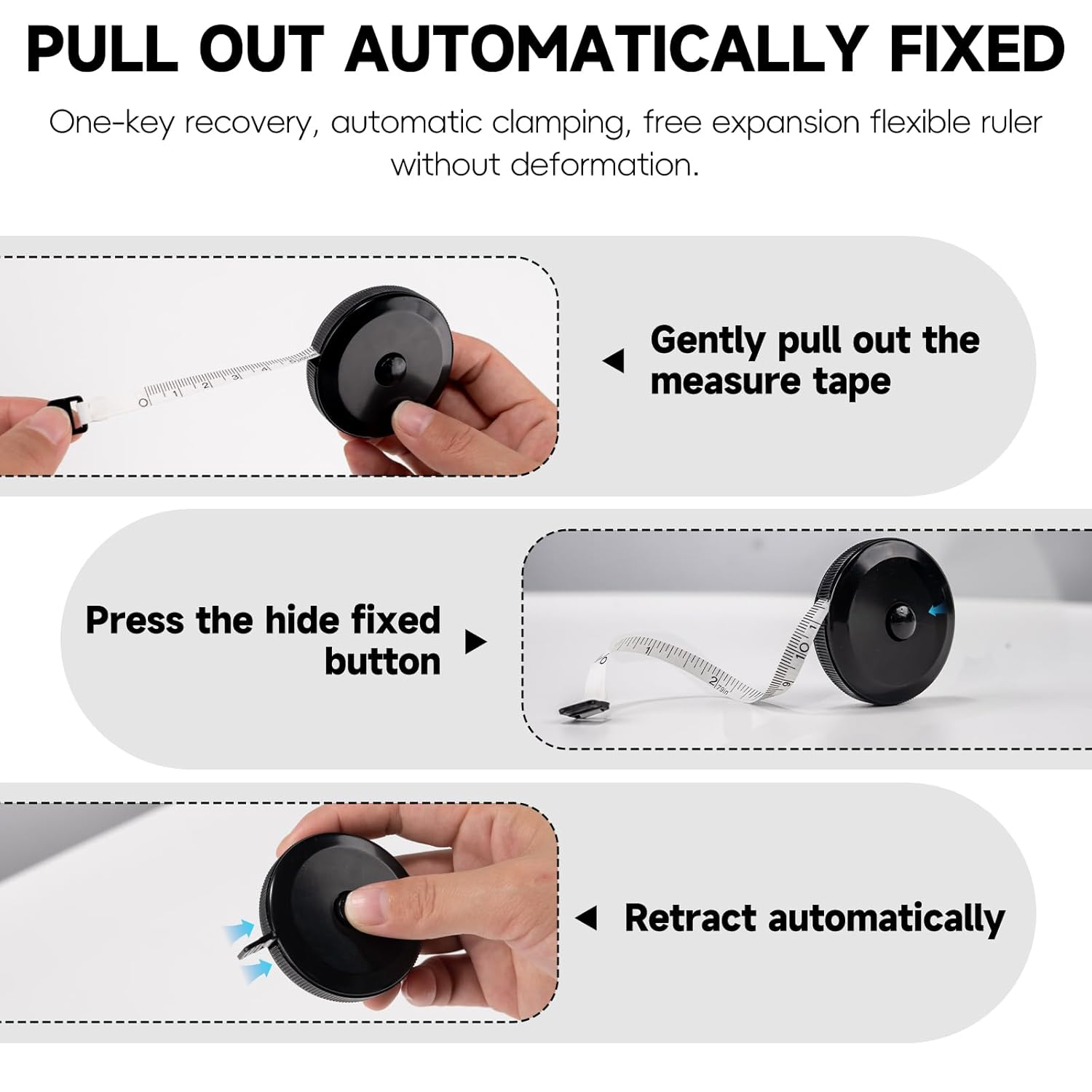 PULL OUT AUTOMATICALLY FIXED

One-key recovery, automatic clamping, free expansion flexible ruler without deformation.

Gently pull out the measure tape

Press the hide fixed button

Retract automatically