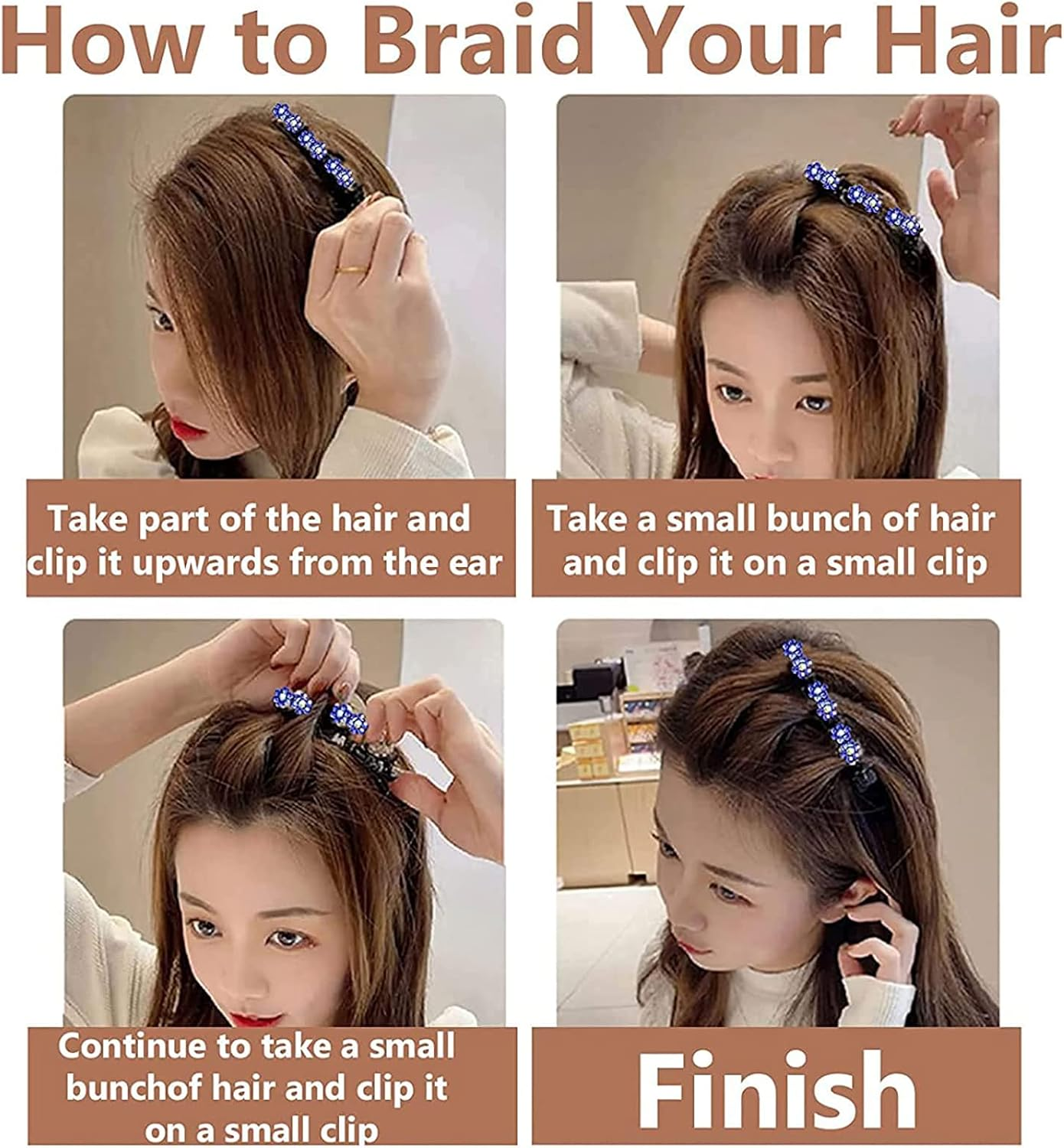 How to Braid Your Hair

Take part of the hair and clip it upwards from the ear

Take a small bunch of hair and clip it on a small clip

Continue to take a small bunchof hair and clip it on a small clip

Finish