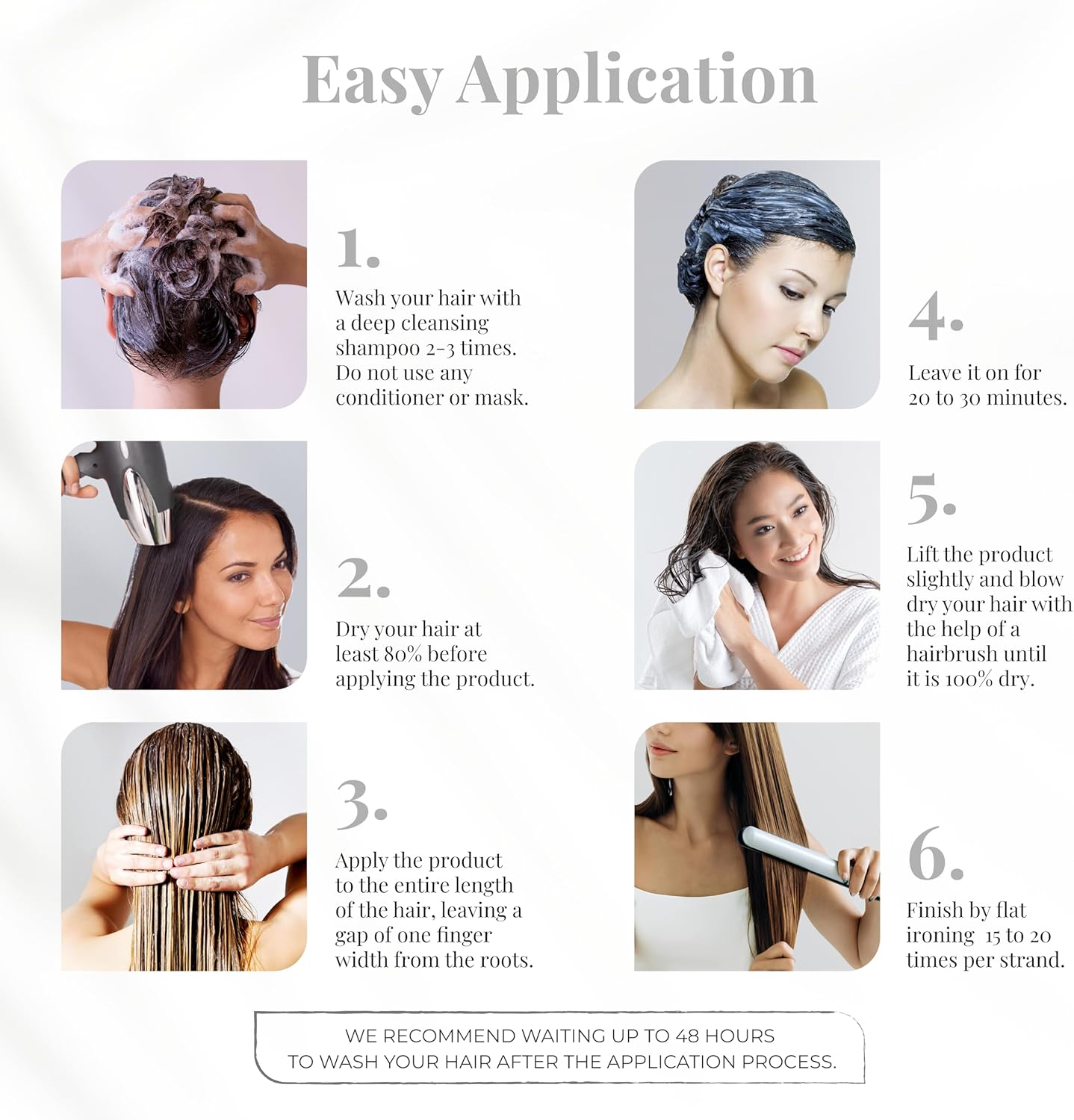 Easy Application

1.
Wash your hair with a deep cleansing shampoo 2-3 times. Do not use any conditioner or mask.

2.
Dry your hair at least 80% before applying the product.

3.
Apply the product to the entire length of the hair, leaving a gap of one finger width from the roots.

4.
Leave it on for 20 to 30 minutes.

5.
Lift the product slightly and blow dry your hair with the help of a hairbrush until it is 100% dry.

6.
Finish by flat ironing 15 to 20 times per strand.

WE RECOMMEND WAITING UP TO 48 HOURS TO WASH YOUR HAIR AFTER THE APPLICATION PROCESS.