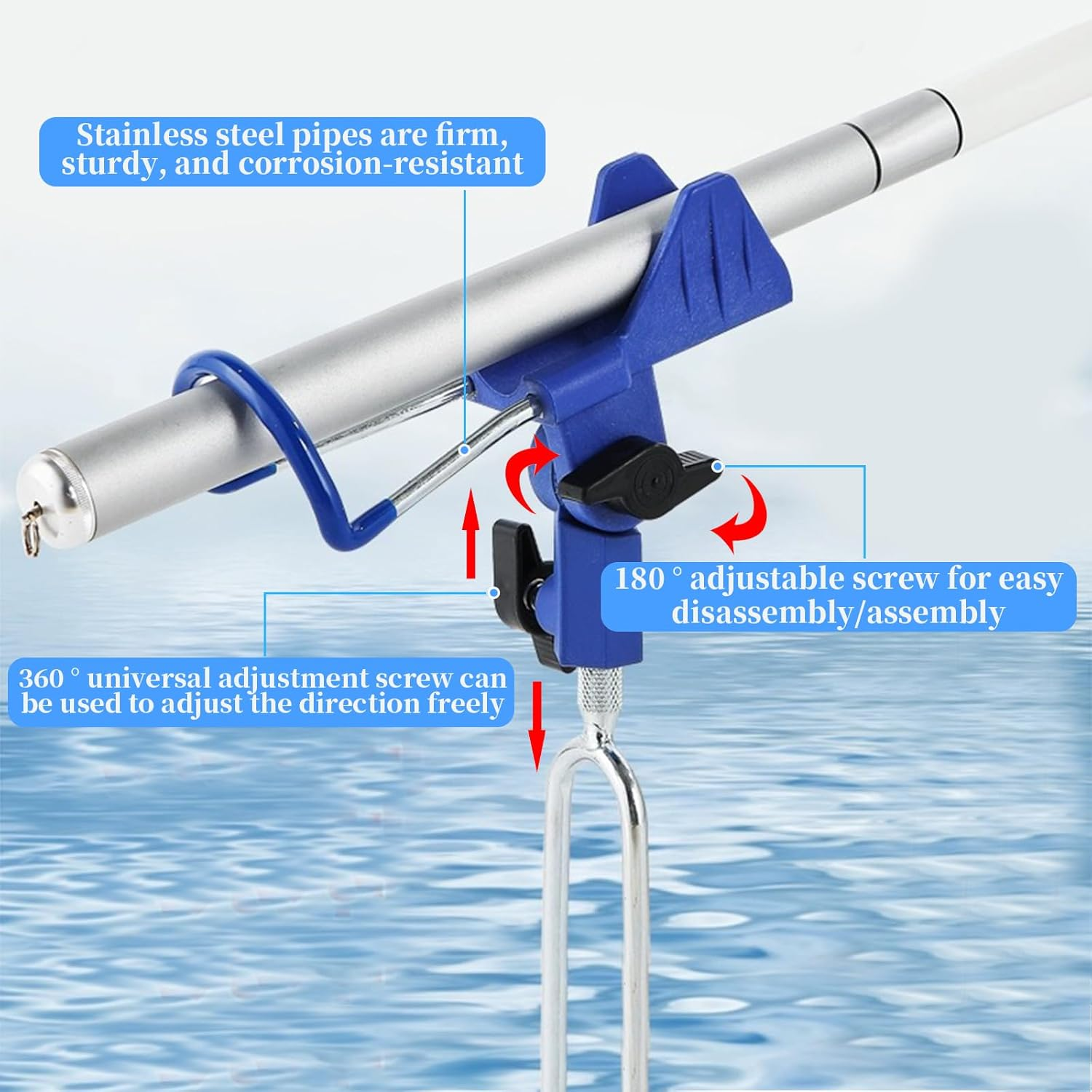 Stainless steel pipes are firm, sturdy, and corrosion-resistant

180 ° adjustable screw for easy disassembly/assembly

360 ° universal adjustment screw can be used to adjust the direction freely