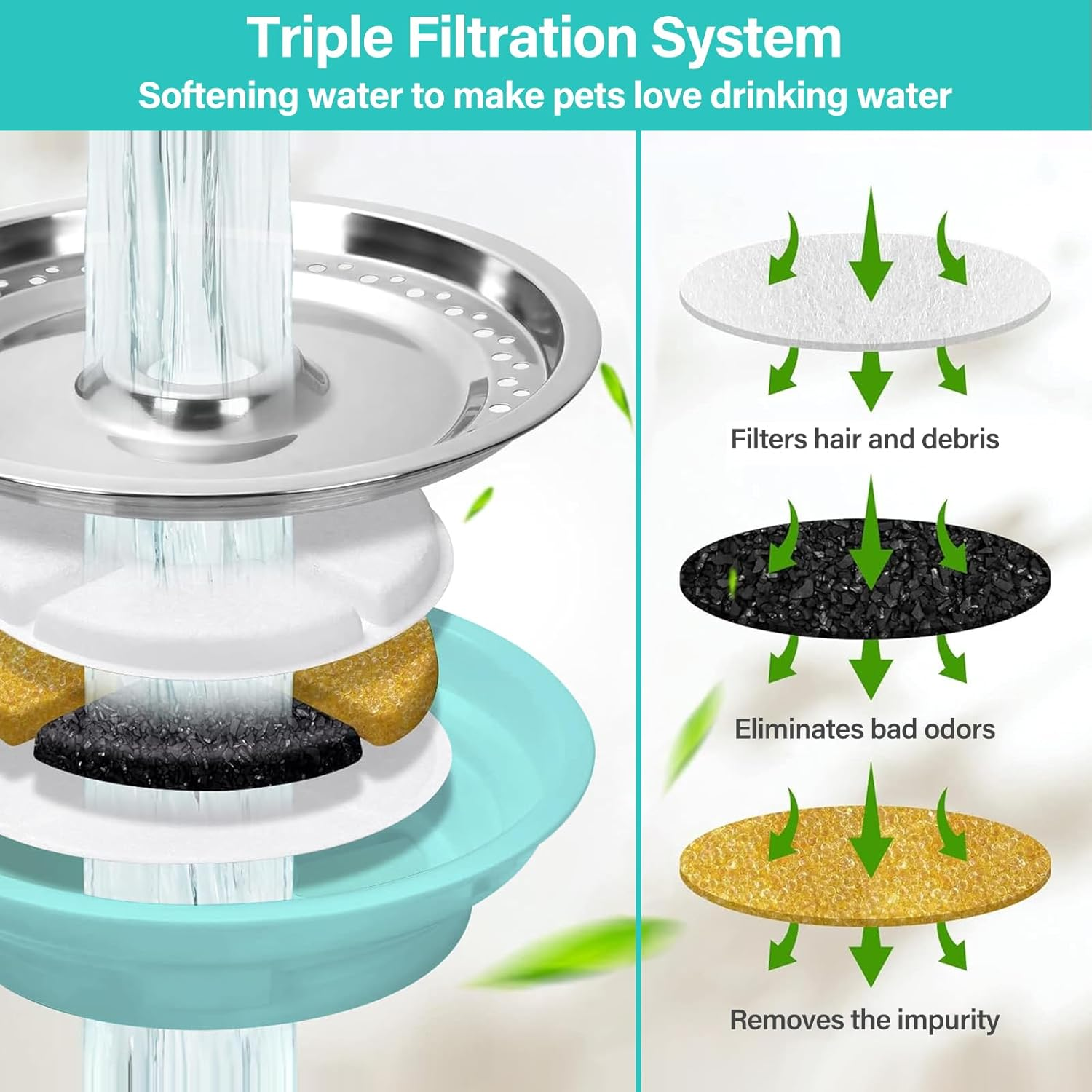 Triple Filtration System
Softening water to make pets love drinking water

Filters hair and debris

Eliminates bad odors

Removes the impurity