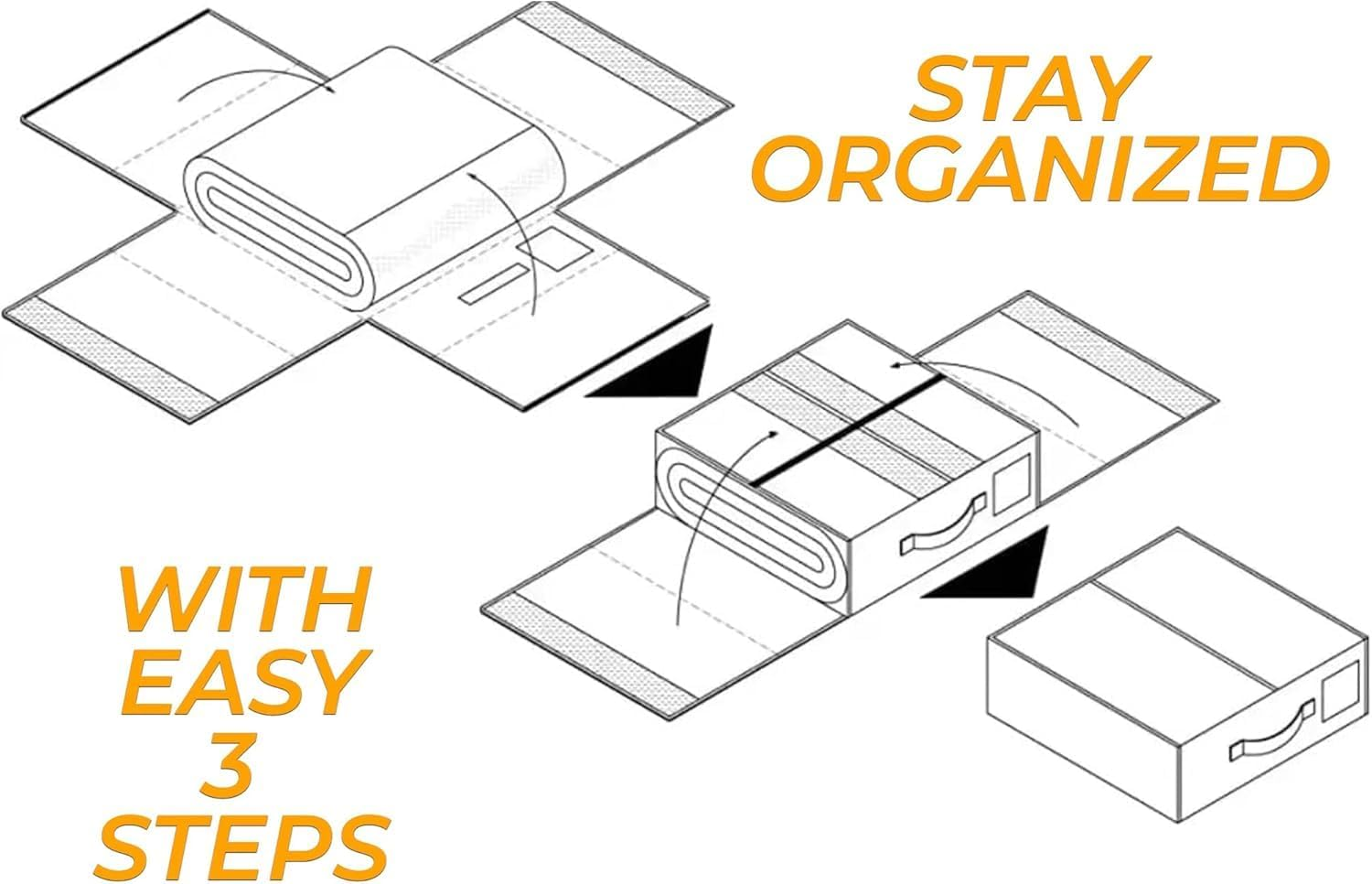 STAY ORGANIZED

WITH EASY 3 STEPS