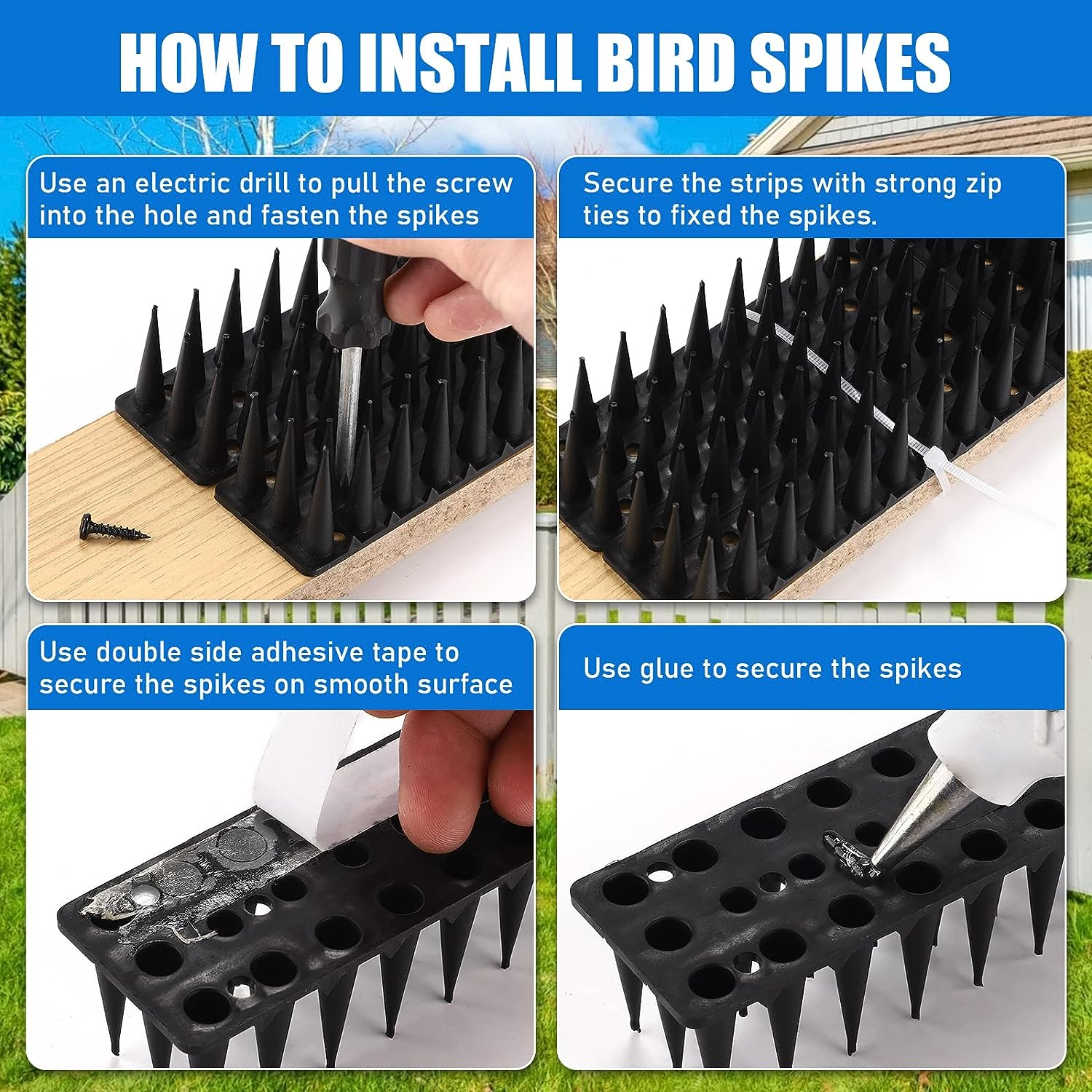 HOW TO INSTALL BIRD SPIKES

Use an electric drill to pull the screw into the hole and fasten the spikes

Secure the strips with strong zip ties to fixed the spikes.

Use double side adhesive tape to secure the spikes on smooth surface

Use glue to secure the spikes