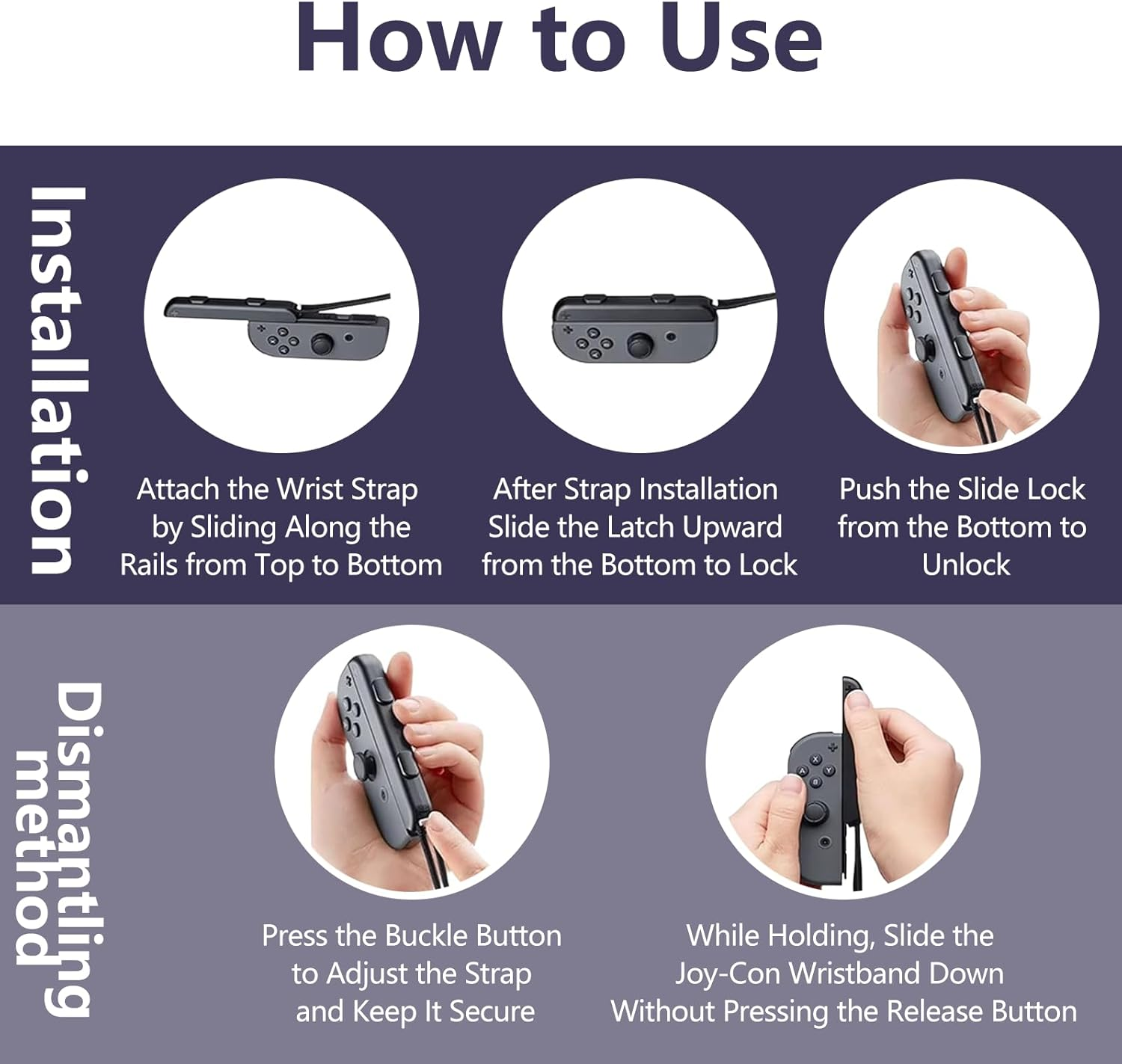 How to Use

Installation

Attach the Wrist Strap by Sliding Along the Rails from Top to Bottom

After Strap Installation Slide the Latch Upward from the Bottom to Lock

Push the Slide Lock from the Bottom to Unlock

Dismantling method

Press the Buckle Button to Adjust the Strap and Keep It Secure

While Holding, Slide the Joy-Con Wristband Down Without Pressing the Release Button